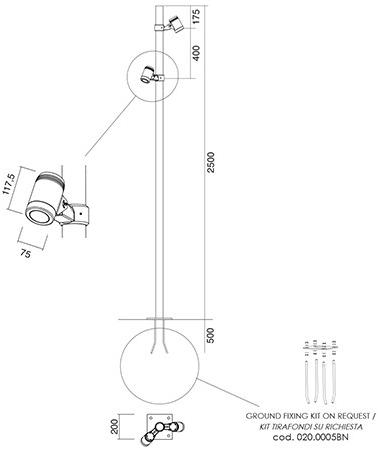 175

400

2500

117,5

75

500

200

GROUND FIXING KIT ON REQUEST /
KIT TIRAFONDI SU RICHIESTA
cod. 020.0005BN