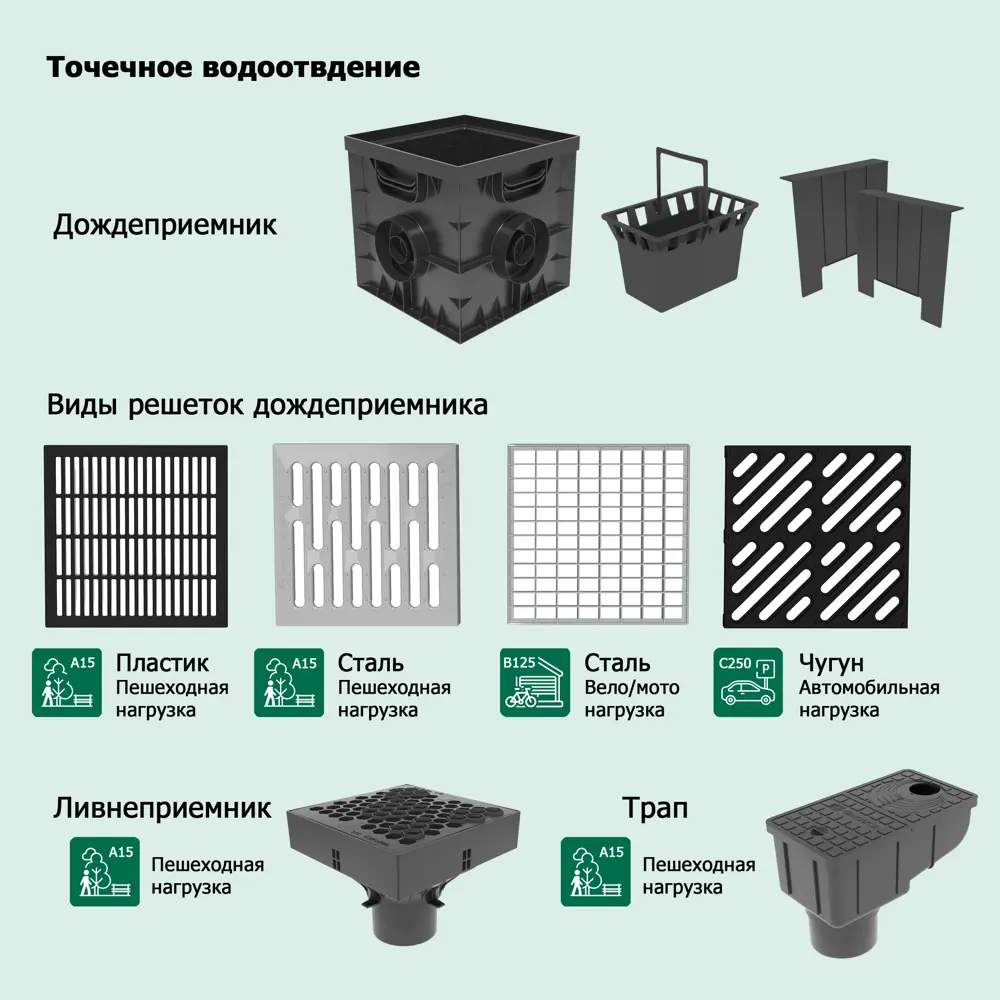 Точечное водоотвдение

Дождеприемник

Виды решеток дождеприемника

A15
Пластик
Пешеходная нагрузка

A15
Сталь
Пешеходная нагрузка

B125
Сталь
Вело/мото нагрузка

C250
P
Чугун
Автомобильная нагрузка

Ливнеприемник

A15
Пешеходная нагрузка

Трап

A15
Пешеходная нагрузка