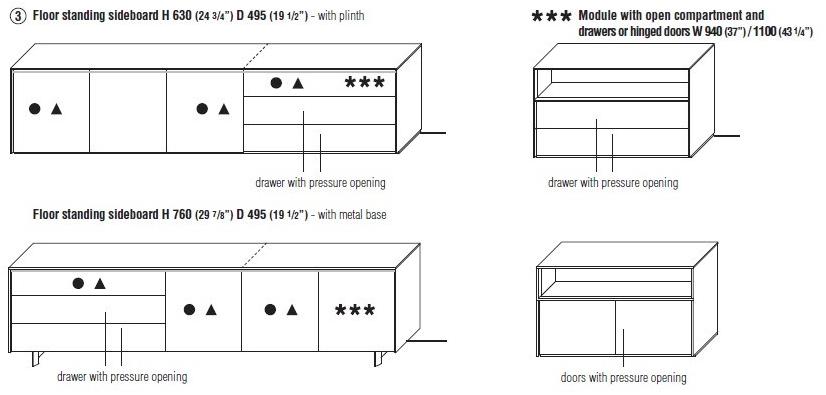 ③ Floor standing sideboard H 630 (24 3/4") D 495 (19 1/2") - with plinth

● ▲ ● ▲ ● ▲ ***

drawer with pressure opening

Floor standing sideboard H 760 (29 7/8") D 495 (19 1/2") - with metal base

● ▲ ● ▲ ● ▲ ***

drawer with pressure opening

*** Module with open compartment and drawers or hinged doors W 940 (37") / 1100 (43 1/4")

drawer with pressure opening

doors with pressure opening