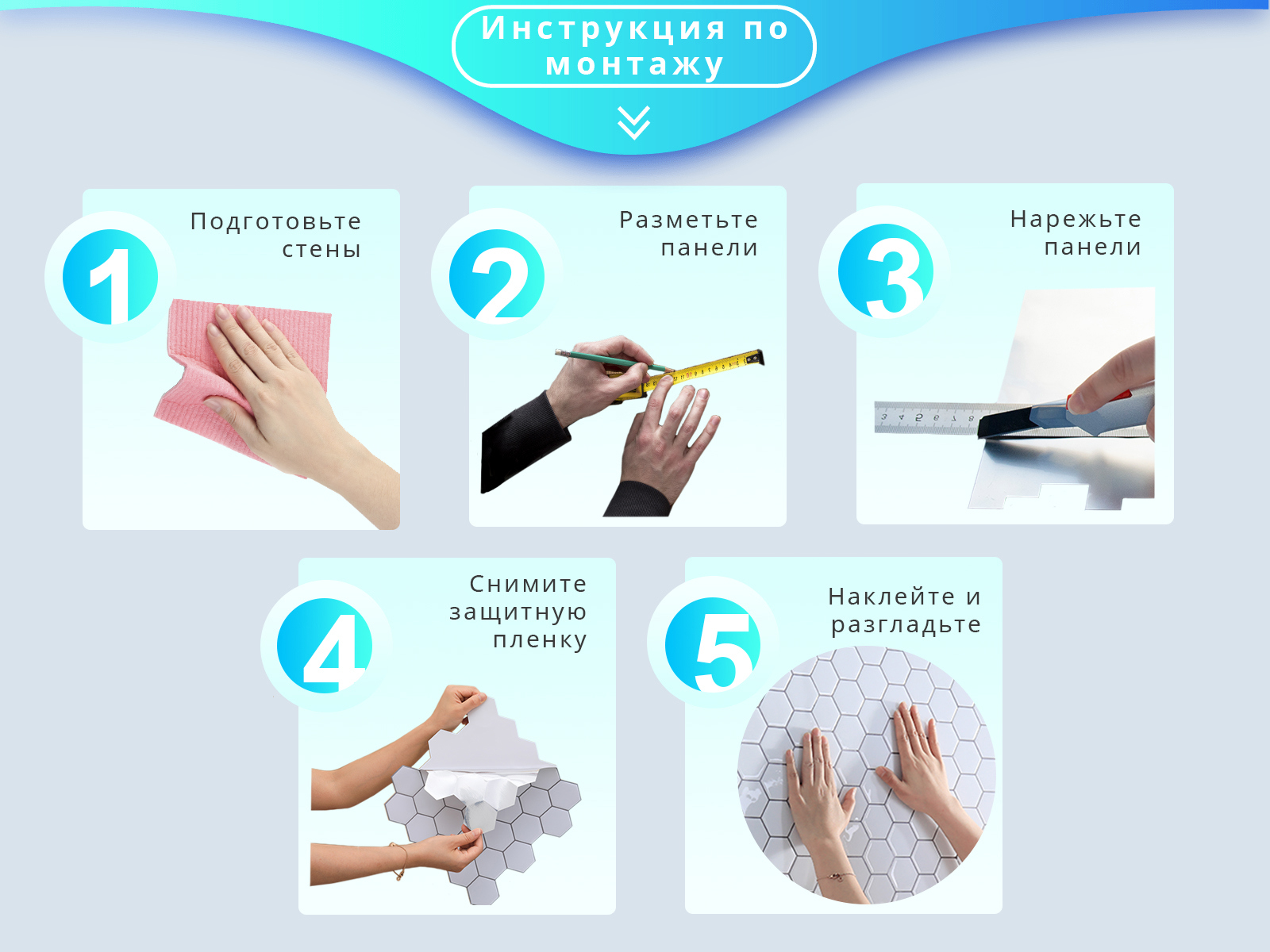 Инструкция по монтажу

1
Подготовьте стены

2
Разметьте панели

3
Нарежьте панели

4
Снимите защитную пленку

5
Наклейте и разгладьте