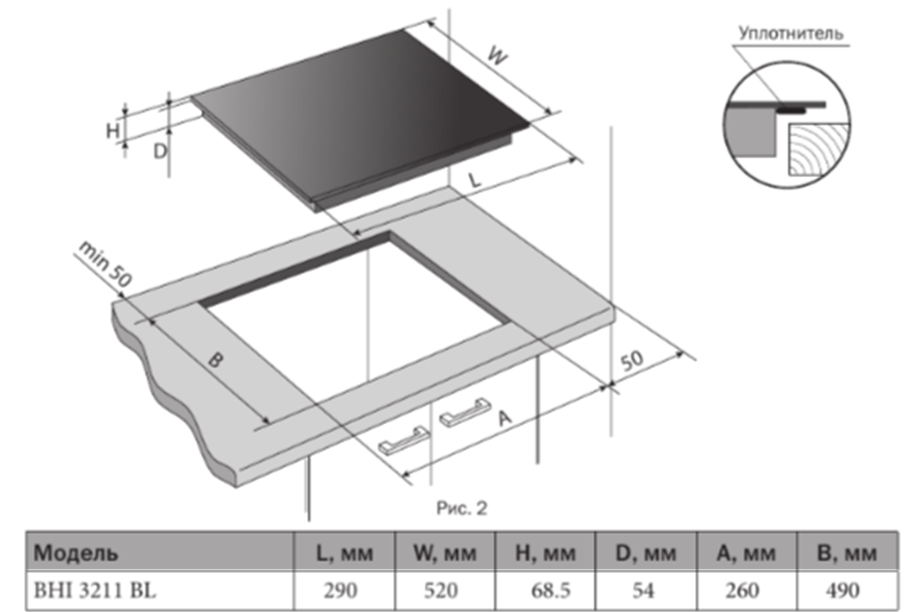 Уплотнитель

W

H

D

L

min 50

B

50

A

Рис. 2

| Модель | L, мм | W, мм | H, мм | D, мм | A, мм | B, мм |
|---|---|---|---|---|---|---|
| BHI 3211 BL | 290 | 520 | 68.5 | 54 | 260 | 490 |