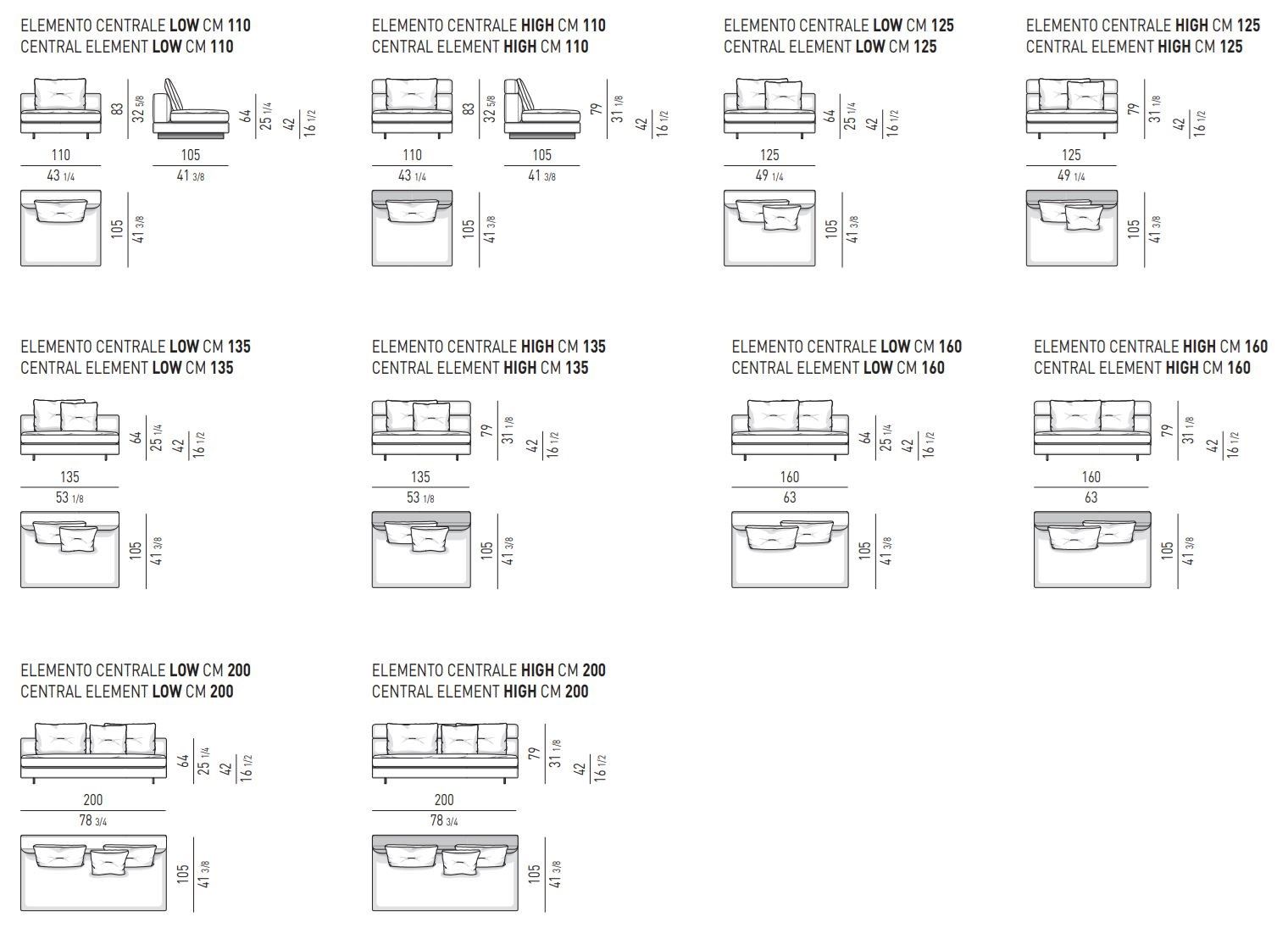 ELEMENTO CENTRALE LOW CM 110
CENTRAL ELEMENT LOW CM 110

83 32 5/8 64 25 1/4 42 16 1/2

110
43 1/4

105
41 3/8

105
41 3/8

ELEMENTO CENTRALE HIGH CM 110
CENTRAL ELEMENT HIGH CM 110

83 32 5/8 79 31 1/8 42 16 1/2

110
43 1/4

105
41 3/8

105
41 3/8

ELEMENTO CENTRALE LOW CM 125
CENTRAL ELEMENT LOW CM 125

64 25 1/4 42 16 1/2

125
49 1/4

105
41 3/8

ELEMENTO CENTRALE HIGH CM 125
CENTRAL ELEMENT HIGH CM 125

79 31 1/8 42 16 1/2

125
49 1/4

105
41 3/8

ELEMENTO CENTRALE LOW CM 135
CENTRAL ELEMENT LOW CM 135

64 25 1/4 42 16 1/2

135
53 1/8

105
41 3/8

ELEMENTO CENTRALE HIGH CM 135
CENTRAL ELEMENT HIGH CM 135

79 31 1/8 42 16 1/2

135
53 1/8

105
41 3/8

ELEMENTO CENTRALE LOW CM 160
CENTRAL ELEMENT LOW CM 160

64 25 1/4 42 16 1/2

160
63

105
41 3/8

ELEMENTO CENTRALE HIGH CM 160
CENTRAL ELEMENT HIGH CM 160

79 31 1/8 42 16 1/2

160
63

105
41 3/8

ELEMENTO CENTRALE LOW CM 200
CENTRAL ELEMENT LOW CM 200

64 25 1/4 42 16 1/2

200
78 3/4

105
41 3/8

ELEMENTO CENTRALE HIGH CM 200
CENTRAL ELEMENT HIGH CM 200

79 31 1/8 42 16 1/2

200
78 3/4

105
41 3/8