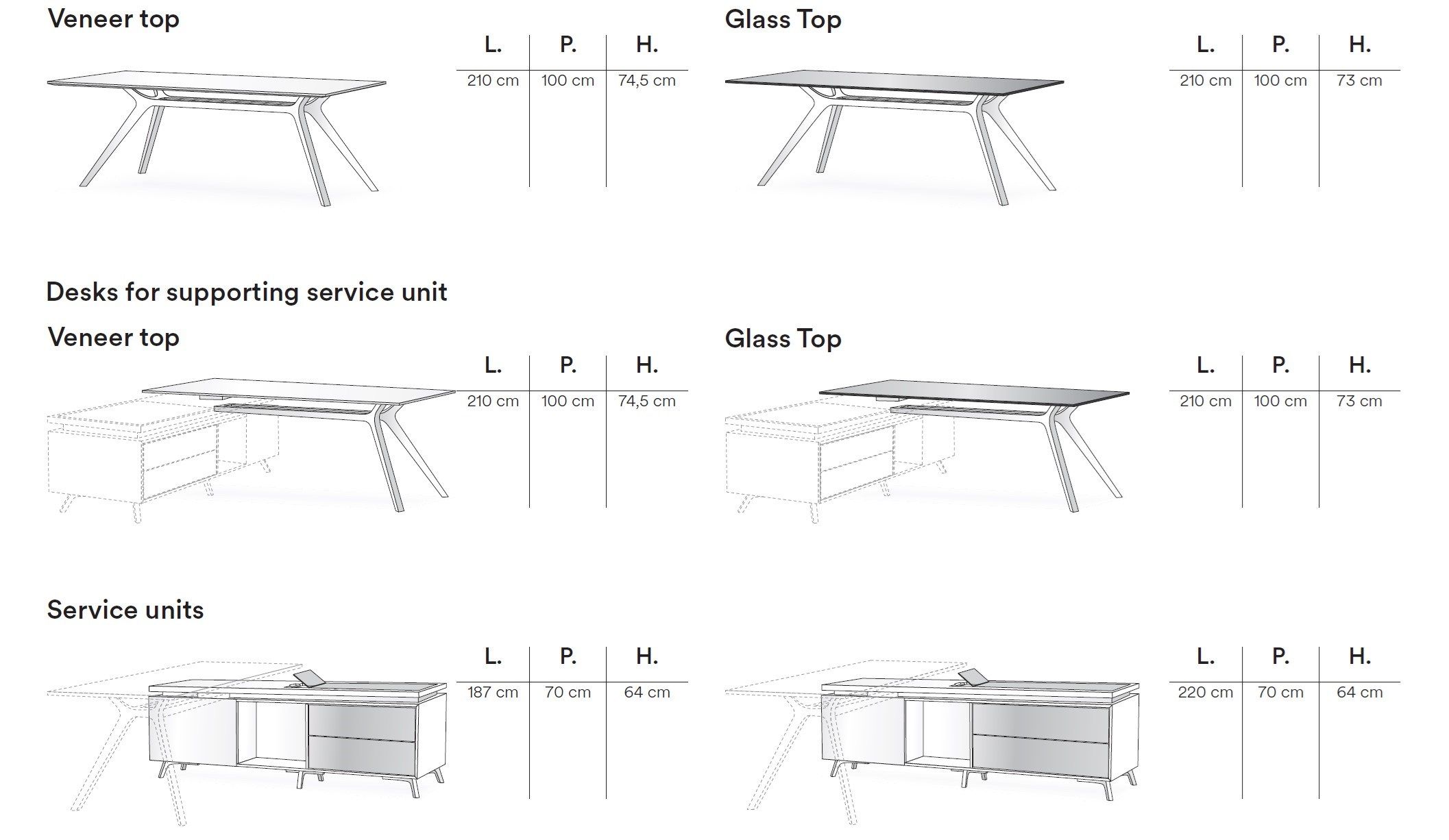 Veneer top

| L. | P. | H. |
|---|---|---|
| 210 cm | 100 cm | 74,5 cm |

Glass Top

| L. | P. | H. |
|---|---|---|
| 210 cm | 100 cm | 73 cm |

Desks for supporting service unit

Veneer top

| L. | P. | H. |
|---|---|---|
| 210 cm | 100 cm | 74,5 cm |

Glass Top

| L. | P. | H. |
|---|---|---|
| 210 cm | 100 cm | 73 cm |

Service units

| L. | P. | H. |
|---|---|---|
| 187 cm | 70 cm | 64 cm |

| L. | P. | H. |
|---|---|---|
| 220 cm | 70 cm | 64 cm |