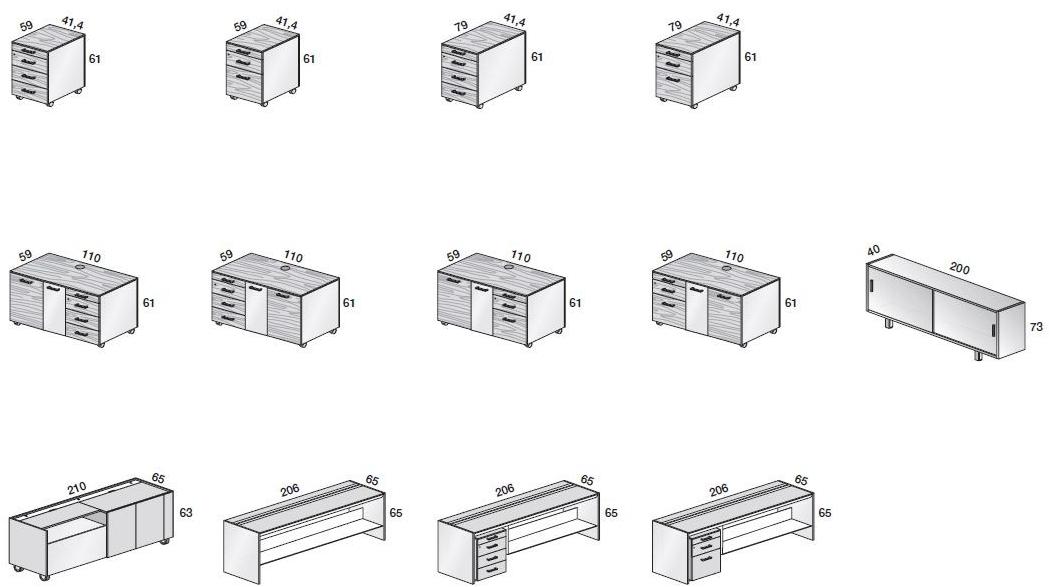 59 41,4 61

59 41,4 61

79 41,4 61

79 41,4 61

59 110 61

59 110 61

59 110 61

59 110 61

40 200 73

210 65 63

206 65 65

206 65 65

206 65 65