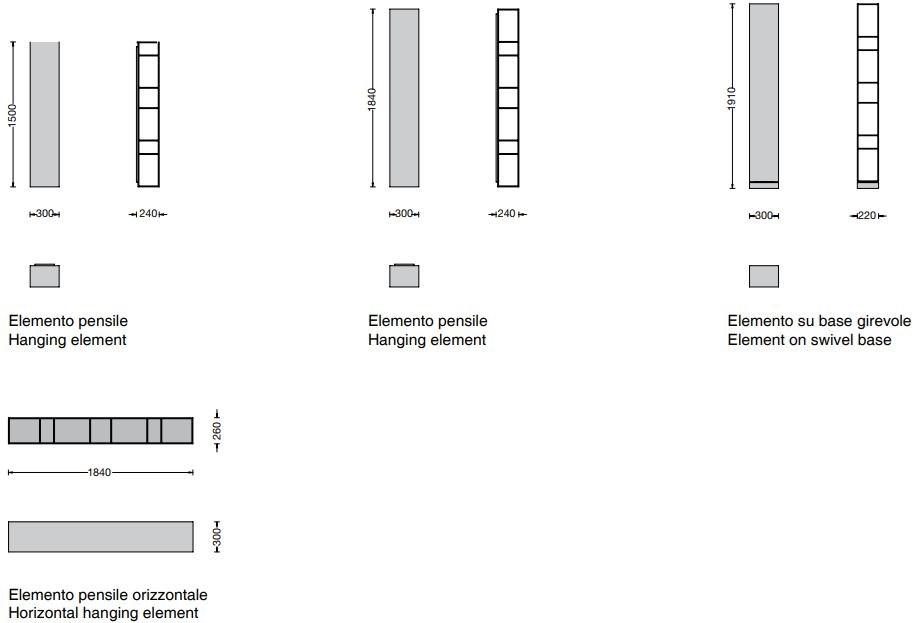 1500

300

240

Elemento pensile
Hanging element

1840

300

240

Elemento pensile
Hanging element

1910

300

220

Elemento su base girevole
Element on swivel base

260

1840

300

Elemento pensile orizzontale
Horizontal hanging element