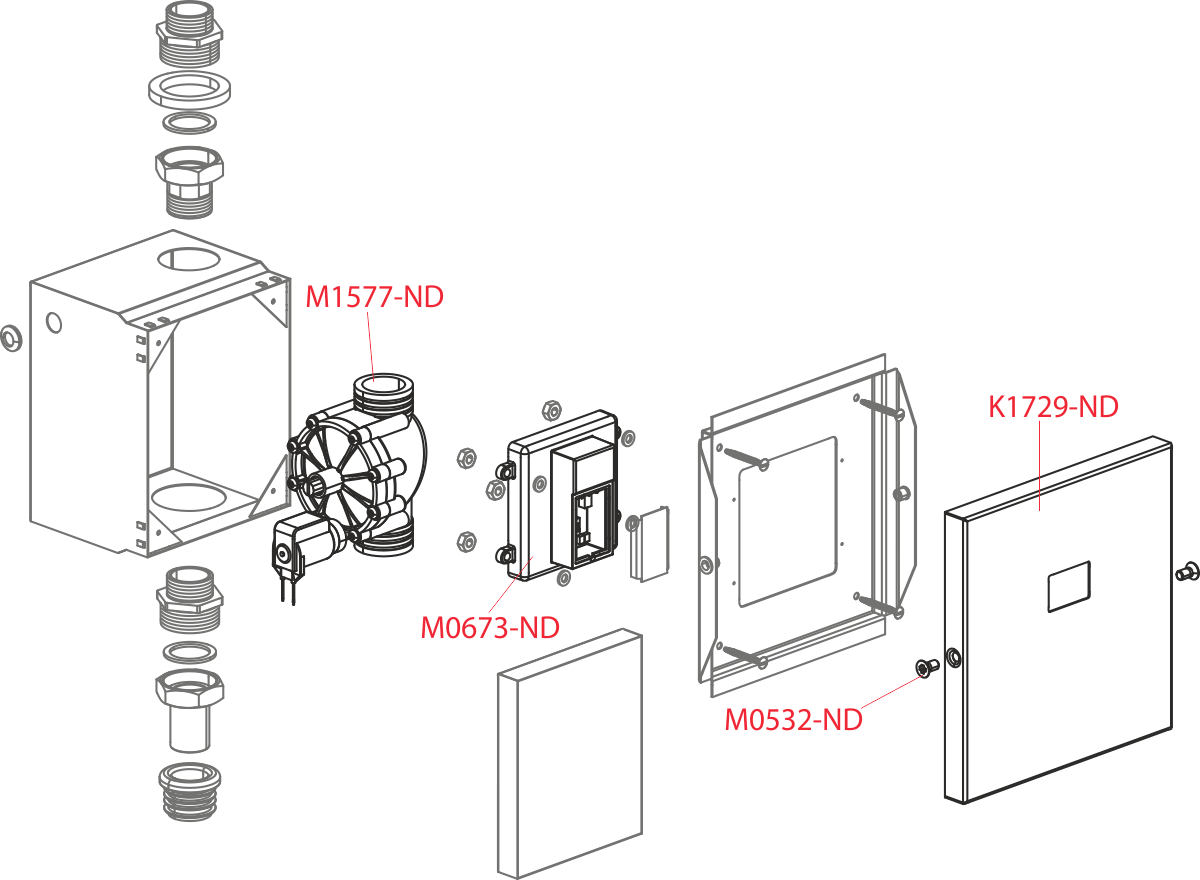 M1577-ND

K1729-ND

M0673-ND

M0532-ND