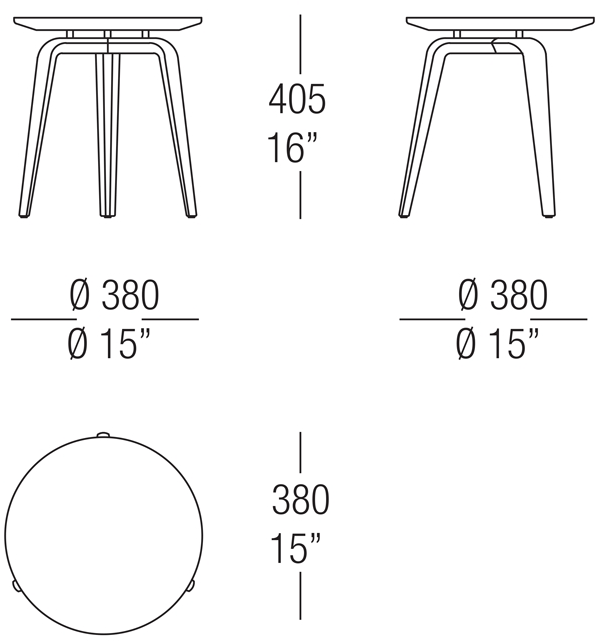 405
16”

Ø 380
Ø 15”

Ø 380
Ø 15”

380
15”