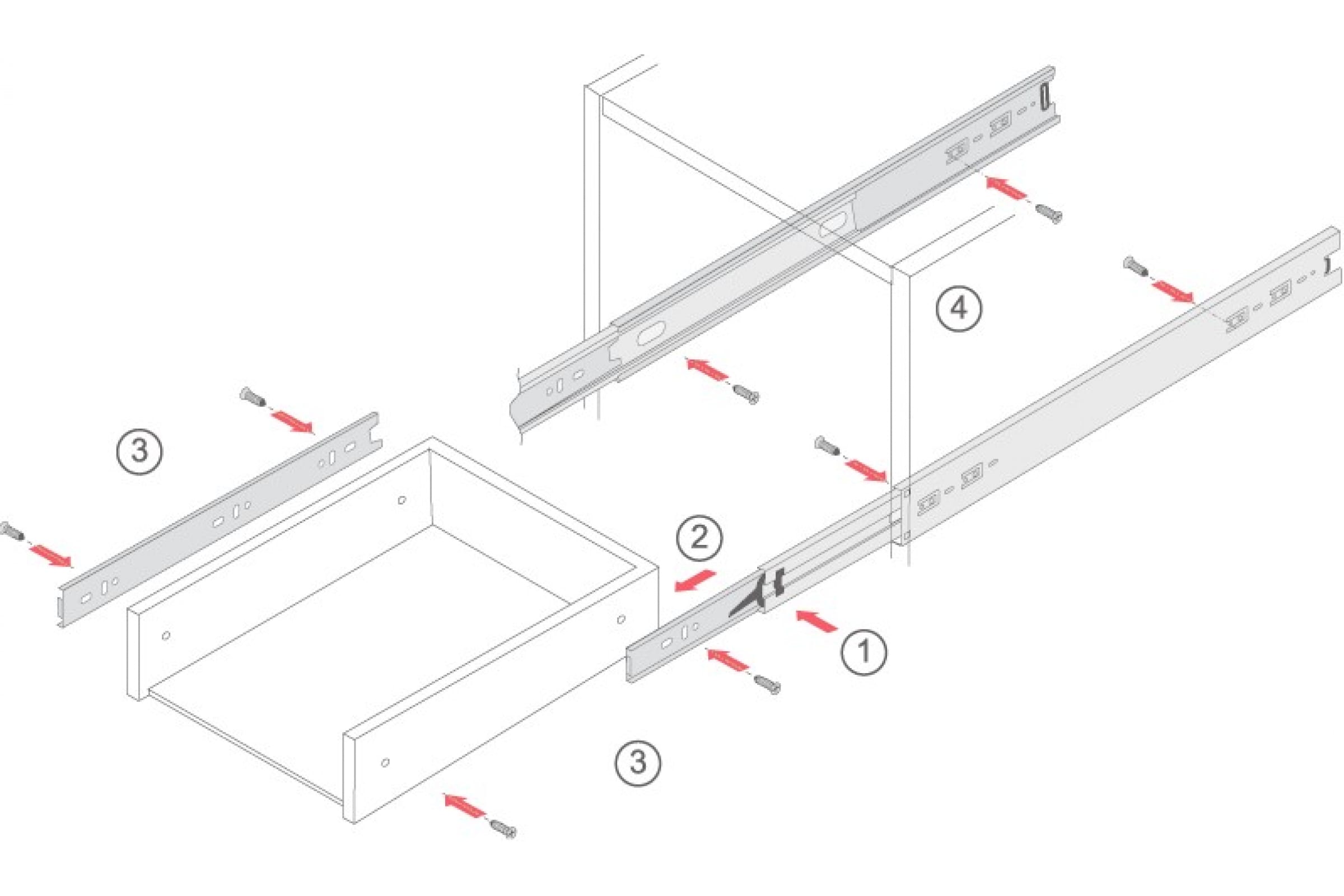 4
3
2
1
3