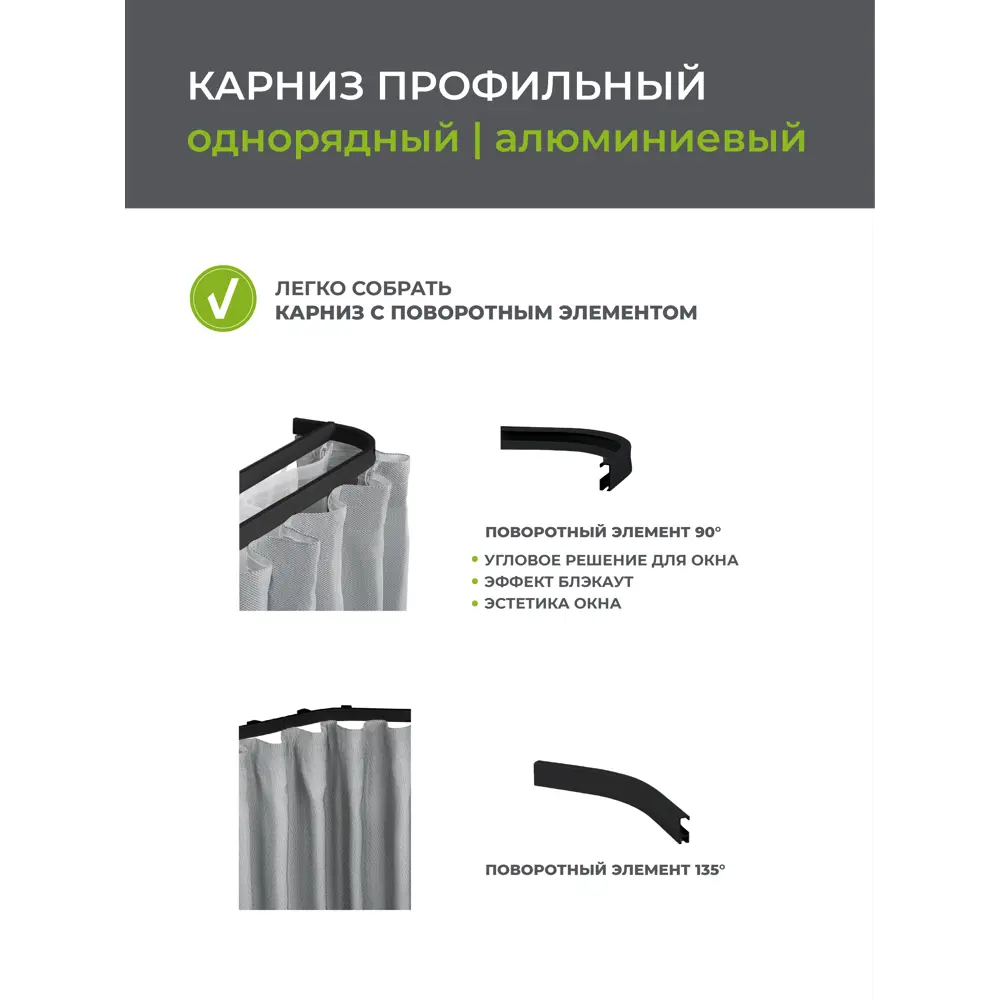 КАРНИЗ ПРОФИЛЬНЫЙ
однорядный | алюминиевый

ЛЕГКО СОБРАТЬ
КАРНИЗ С ПОВОРОТНЫМ ЭЛЕМЕНТОМ

ПОВОРОТНЫЙ ЭЛЕМЕНТ 90°
• УГЛОВОЕ РЕШЕНИЕ ДЛЯ ОКНА
• ЭФФЕКТ БЛЭКАУТ
• ЭСТЕТИКА ОКНА

ПОВОРОТНЫЙ ЭЛЕМЕНТ 135°