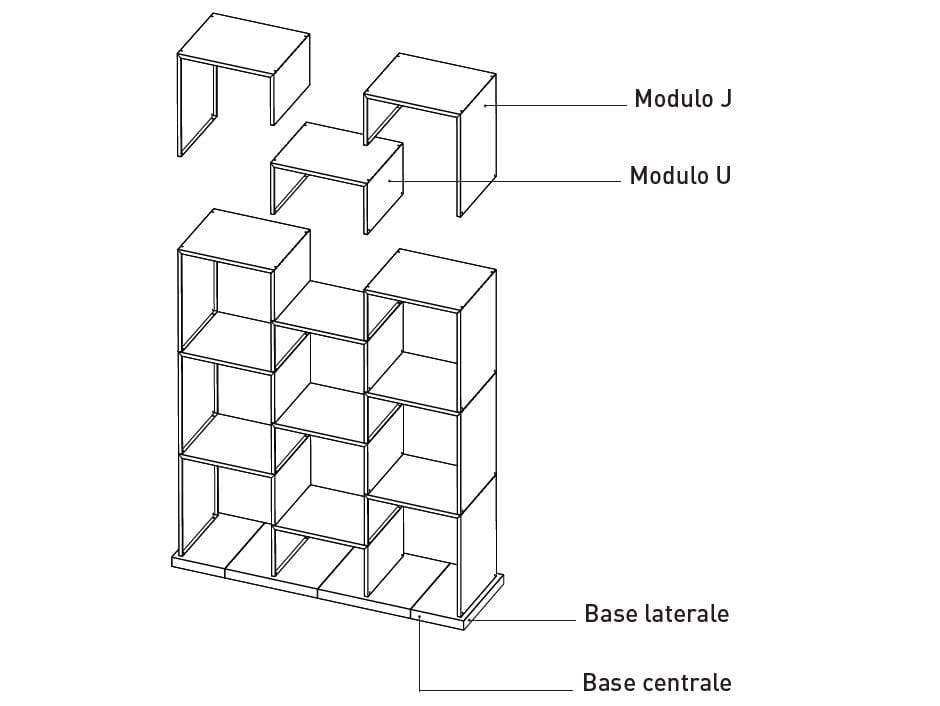 Modulo J

Modulo U

Base laterale

Base centrale