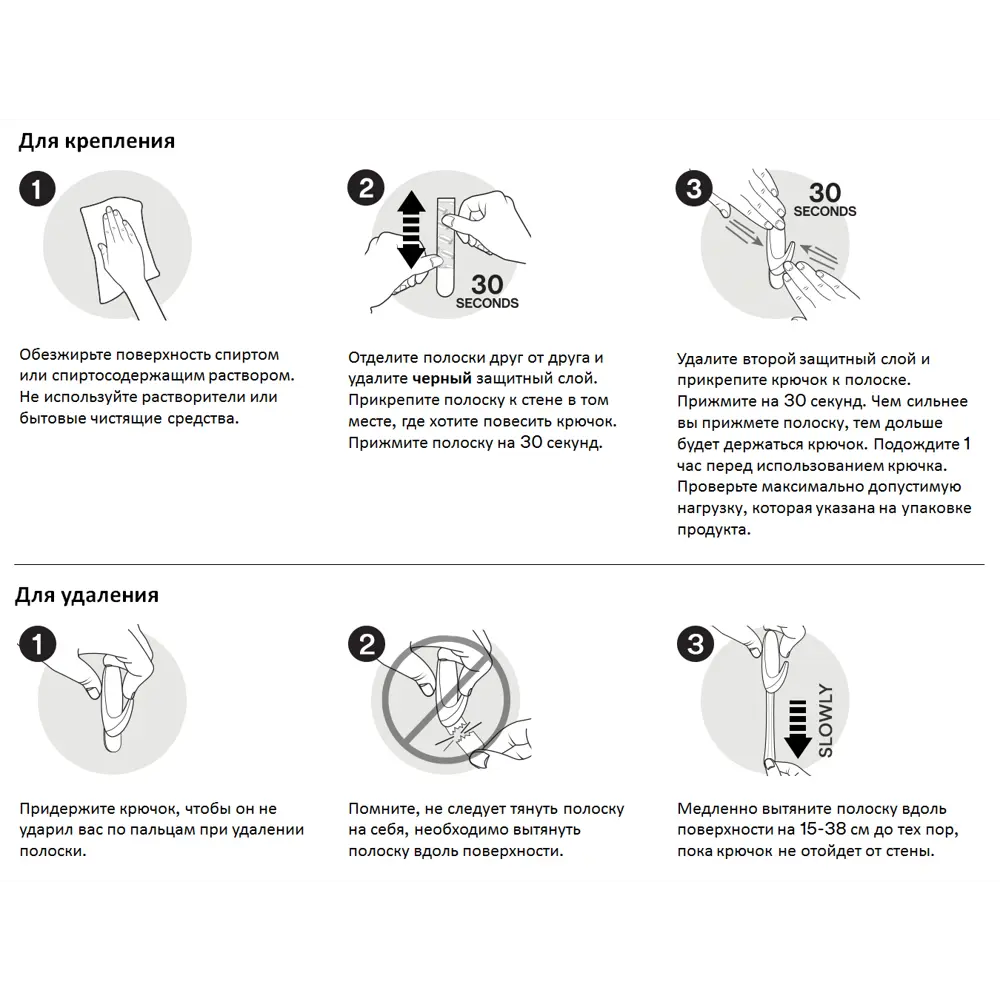 Для крепления

1

Обезжирьте поверхность спиртом или спиртосодержащим раствором. Не используйте растворители или бытовые чистящие средства.

2

30 SECONDS

Отделите полоски друг от друга и удалите черный защитный слой. Прикрепите полоску к стене в том месте, где хотите повесить крючок. Прижмите полоску на 30 секунд.

3

30 SECONDS

Удалите второй защитный слой и прикрепите крючок к полоске. Прижмите на 30 секунд. Чем сильнее вы прижмете полоску, тем дольше будет держаться крючок. Подождите 1 час перед использованием крючка. Проверьте максимально допустимую нагрузку, которая указана на упаковке продукта.

Для удаления

1

Придержите крючок, чтобы он не ударил вас по пальцам при удалении полоски.

2

Помните, не следует тянуть полоску на себя, необходимо вытянуть полоску вдоль поверхности.

3

SLOWLY

Медленно вытяните полоску вдоль поверхности на 15-38 см до тех пор, пока крючок не отойдет от стены.