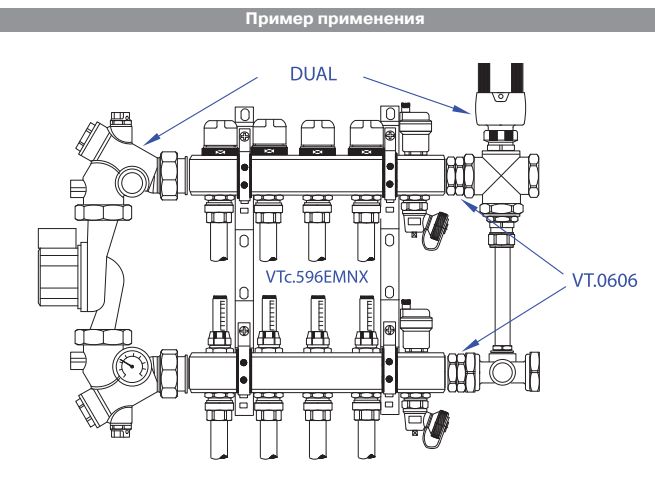 Пример применения

DUAL

VTc.596EMNX

VT.0606