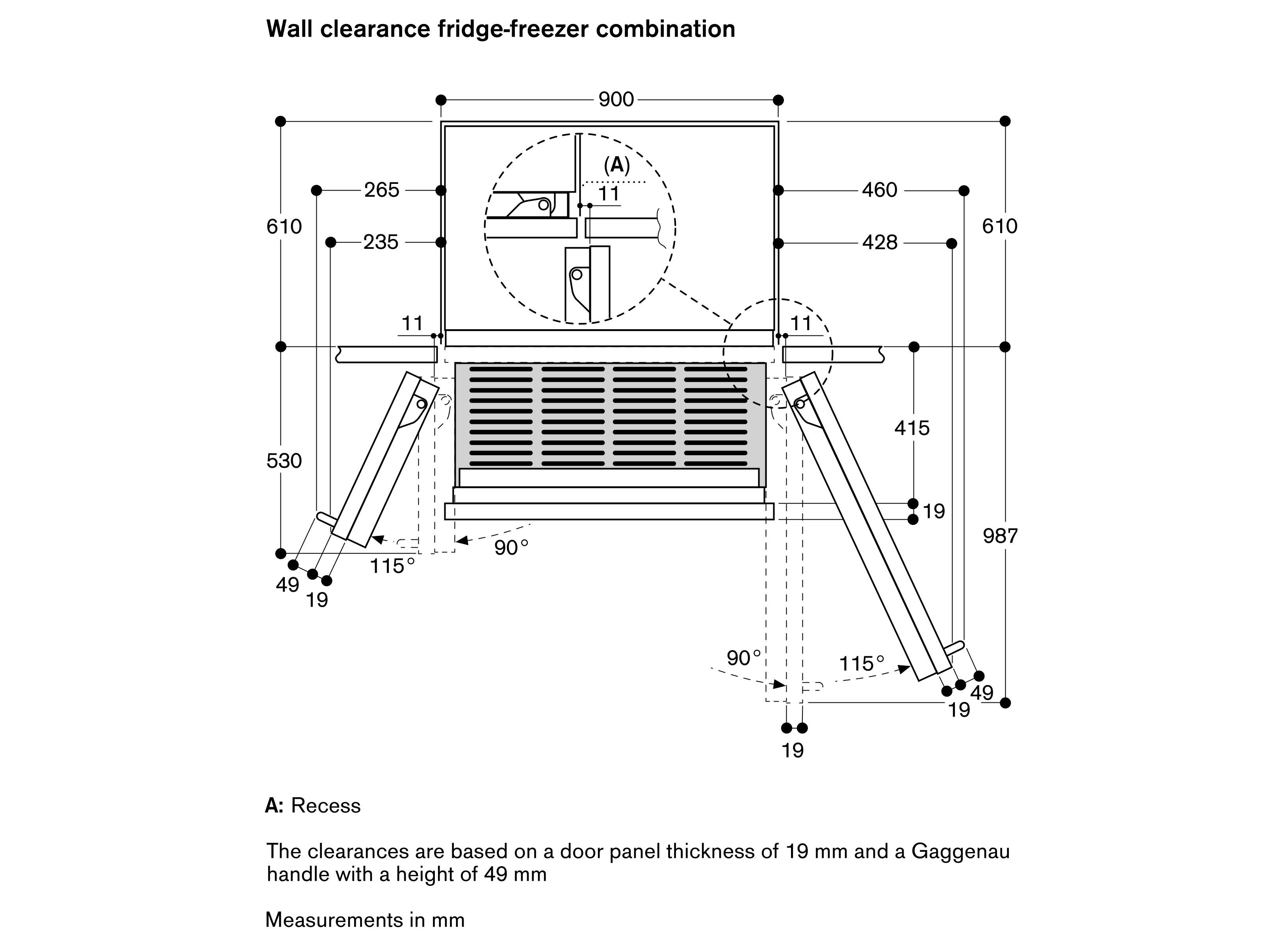 Wall clearance fridge-freezer combination

900
(A)
11
265
460
610
610
235
428
11
11
415
530
19
987
90°
115°
49
19
90°
115°
49
19
19

A: Recess

The clearances are based on a door panel thickness of 19 mm and a Gaggenau handle with a height of 49 mm

Measurements in mm