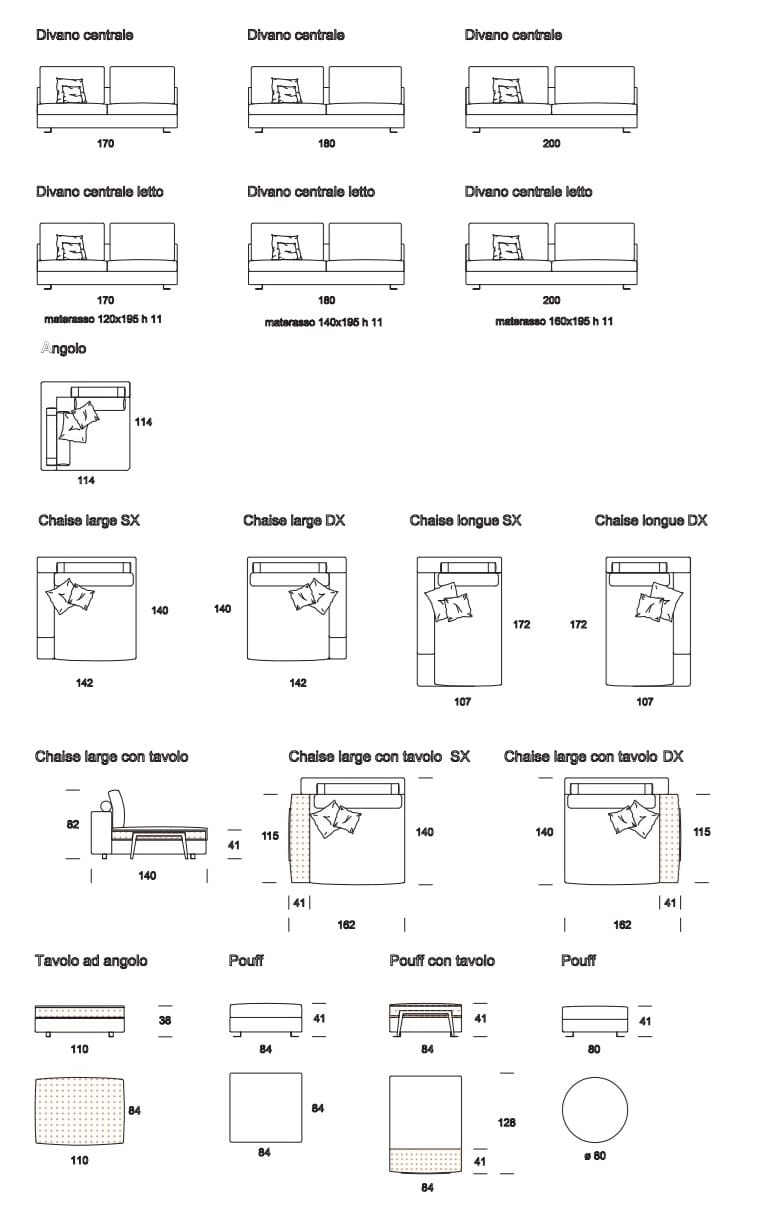 Divano centrale

170

Divano centrale

180

Divano centrale

200

Divano centrale letto

170

materasso 120x195 h 11

Divano centrale letto

180

materasso 140x195 h 11

Divano centrale letto

200

materasso 160x195 h 11

Angolo

114

114

Chaise large SX

140

142

Chaise large DX

140

142

Chaise longue SX

172

107

Chaise longue DX

172

107

Chaise large con tavolo

82

41

140

Chaise large con tavolo SX

115

140

41

162

Chaise large con tavolo DX

140

115

41

162

Tavolo ad angolo

36

110

84

110

Pouff

41

84

84

84

Pouff con tavolo

41

84

128

41

84

Pouff

41

80

ø 80