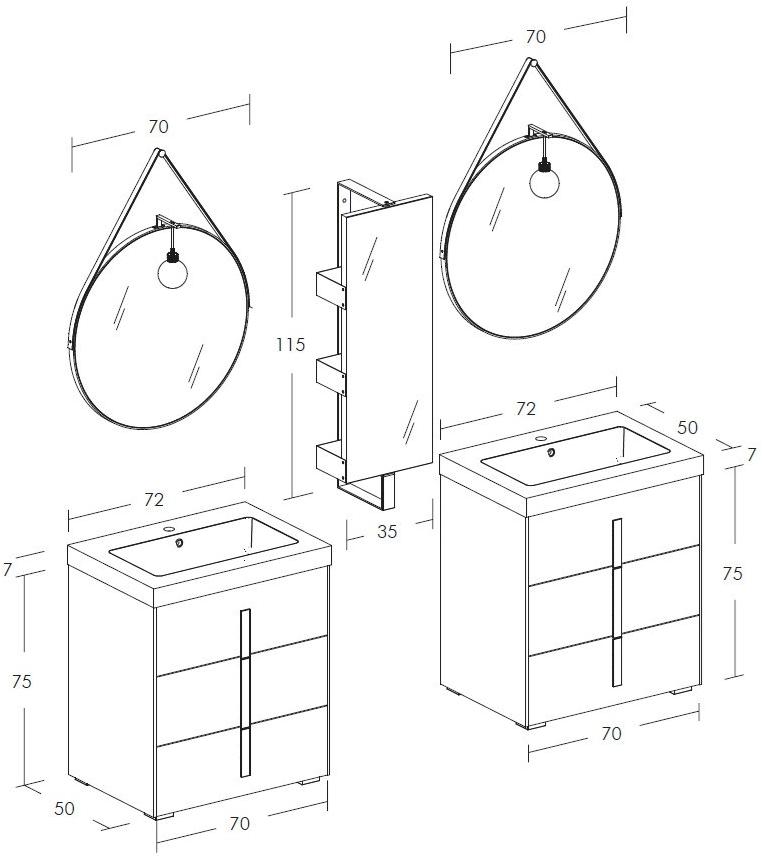 70

70

115

72

50

7

72

35

7

75

75

70

50

70