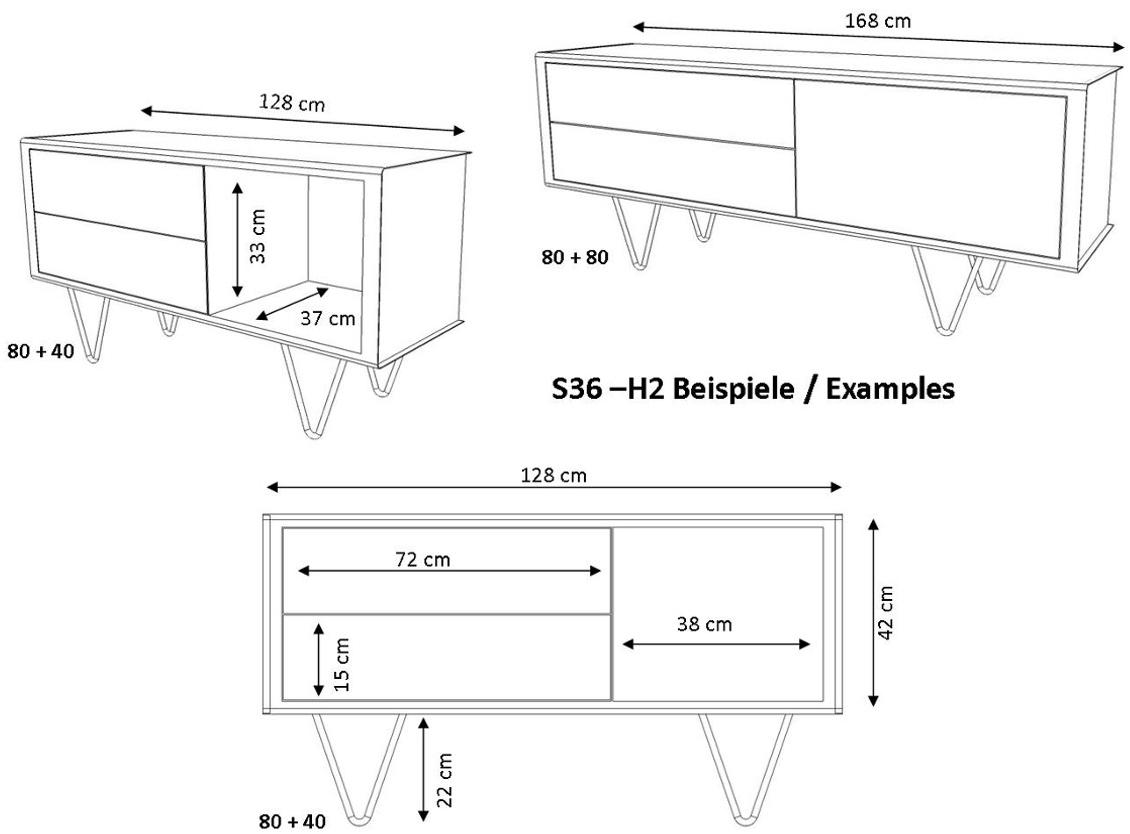 128 cm

33 cm

37 cm

80 + 40

168 cm

80 + 80

S36 –H2 Beispiele / Examples

128 cm

72 cm

15 cm

38 cm

42 cm

22 cm

80 + 40