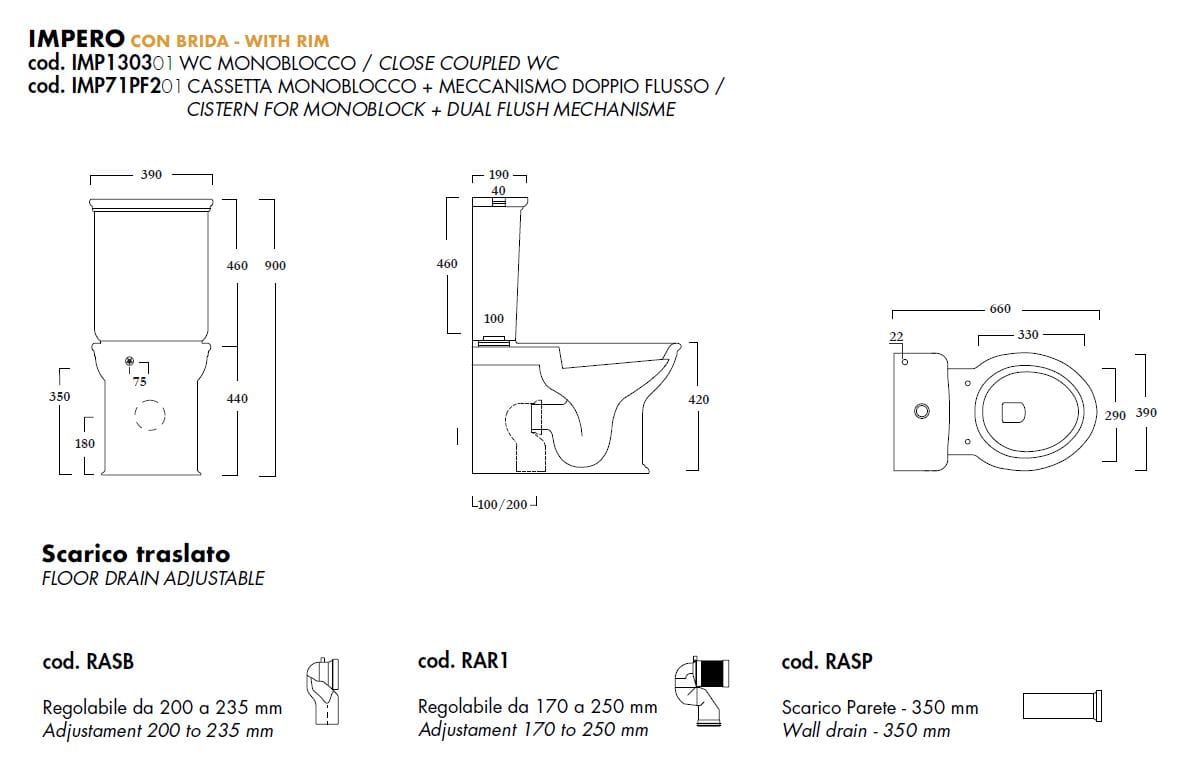 IMPERO CON BRIDA - WITH RIM
cod. IMP130301 WC MONOBLOCCO / CLOSE COUPLED WC
cod. IMP71PF201 CASSETTA MONOBLOCCO + MECCANISMO DOPPIO FLUSSO / CISTERN FOR MONOBLOCK + DUAL FLUSH MECHANISME

390
460
900
75
350
440
180

190
40
460
100
420
100/200

660
22
330
290
390

Scarico traslato
FLOOR DRAIN ADJUSTABLE

cod. RASB
Regolabile da 200 a 235 mm
Adjustament 200 to 235 mm

cod. RAR1
Regolabile da 170 a 250 mm
Adjustament 170 to 250 mm

cod. RASP
Scarico Parete - 350 mm
Wall drain - 350 mm