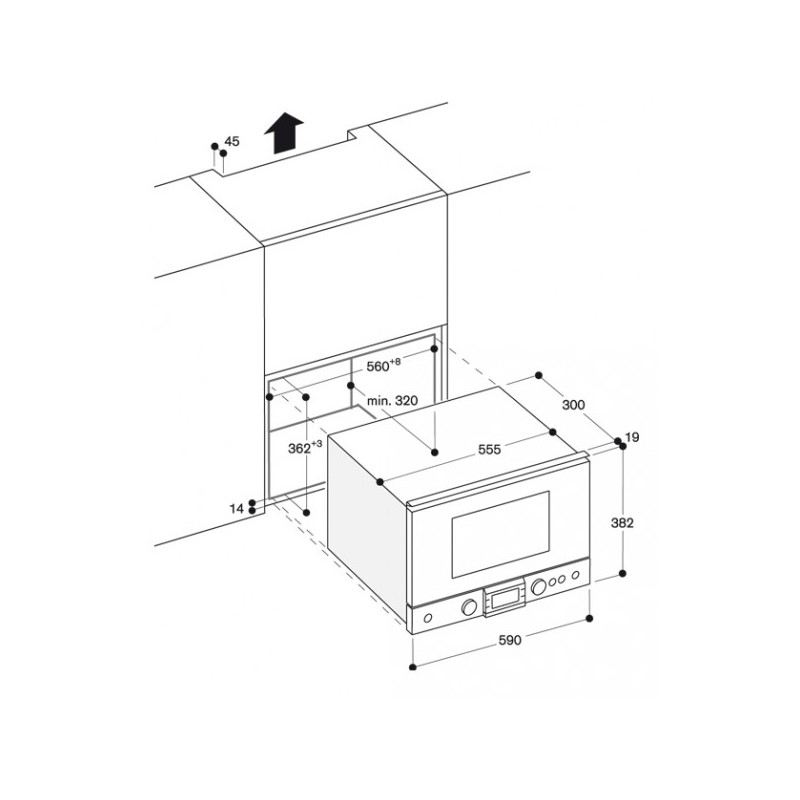 45

$560^{+8}$

min. 320

300

$362^{+3}$

555

19

14

382

590