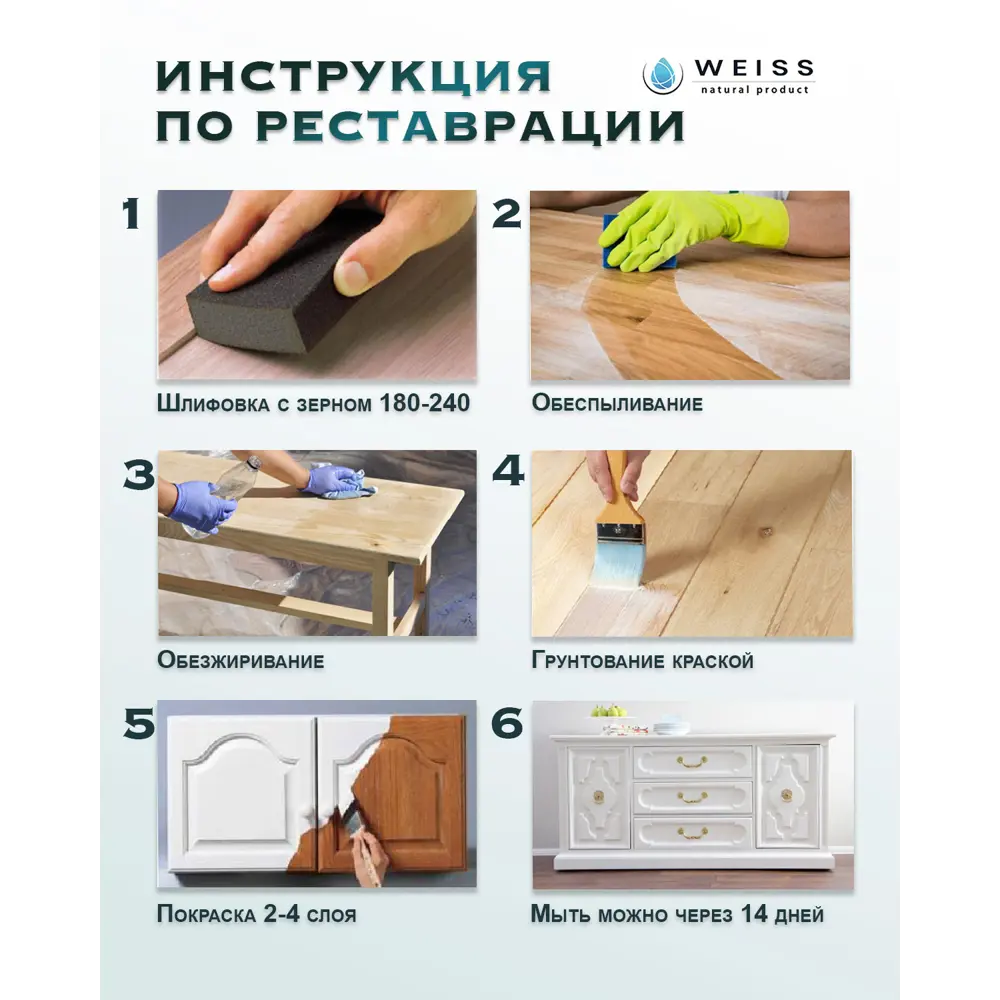 ИНСТРУКЦИЯ ПО РЕСТАВРАЦИИ

WEISS
natural product

1
Шлифовка с зерном 180-240

2
Обеспыливание

3
Обезжиривание

4
Грунтование краской

5
Покраска 2-4 слоя

6
Мыть можно через 14 дней