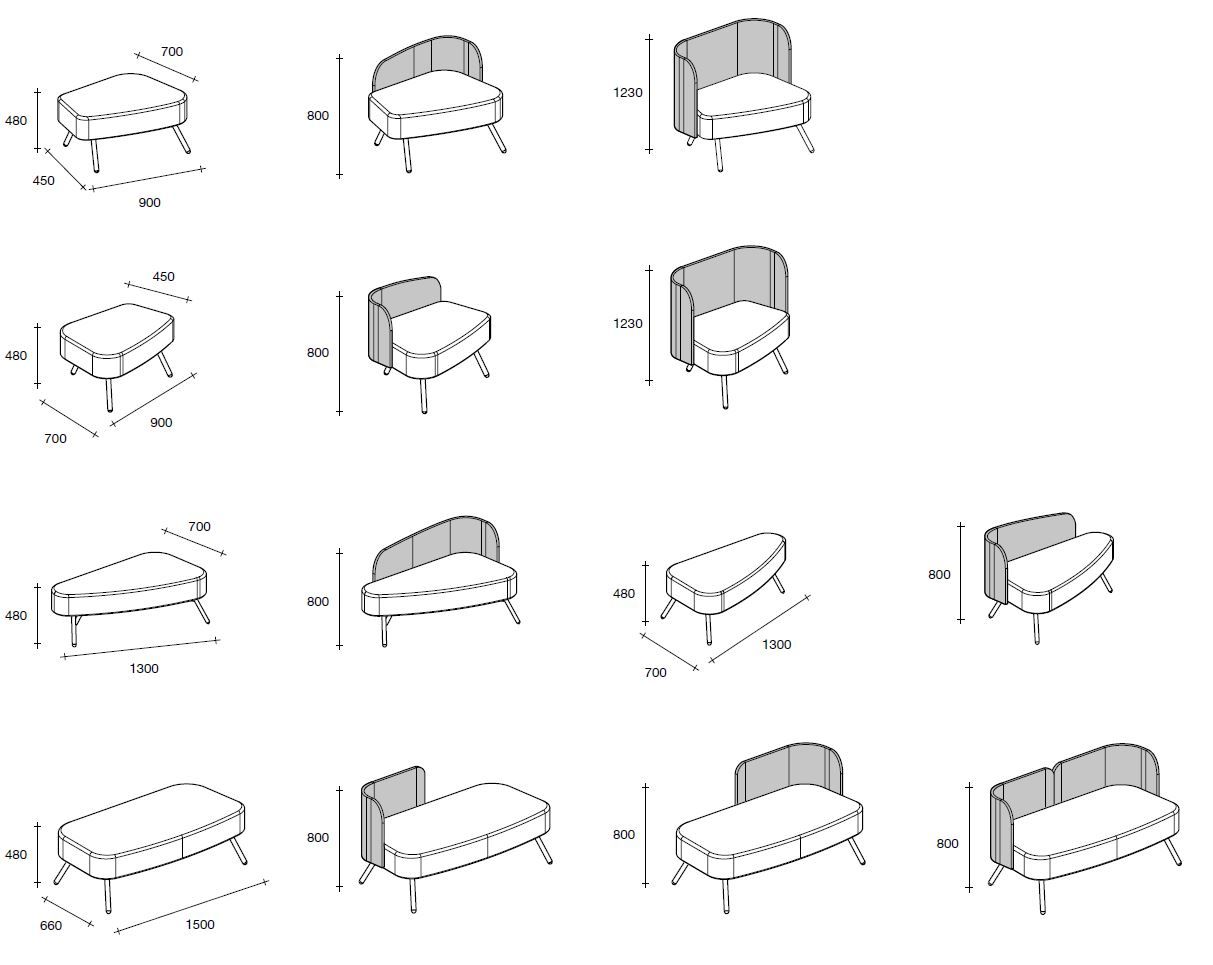 700
480
450
900

800

1230

450
480
700
900

800

1230

700
480
1300

800

480
700
1300

800

480
660
1500

800

800

800