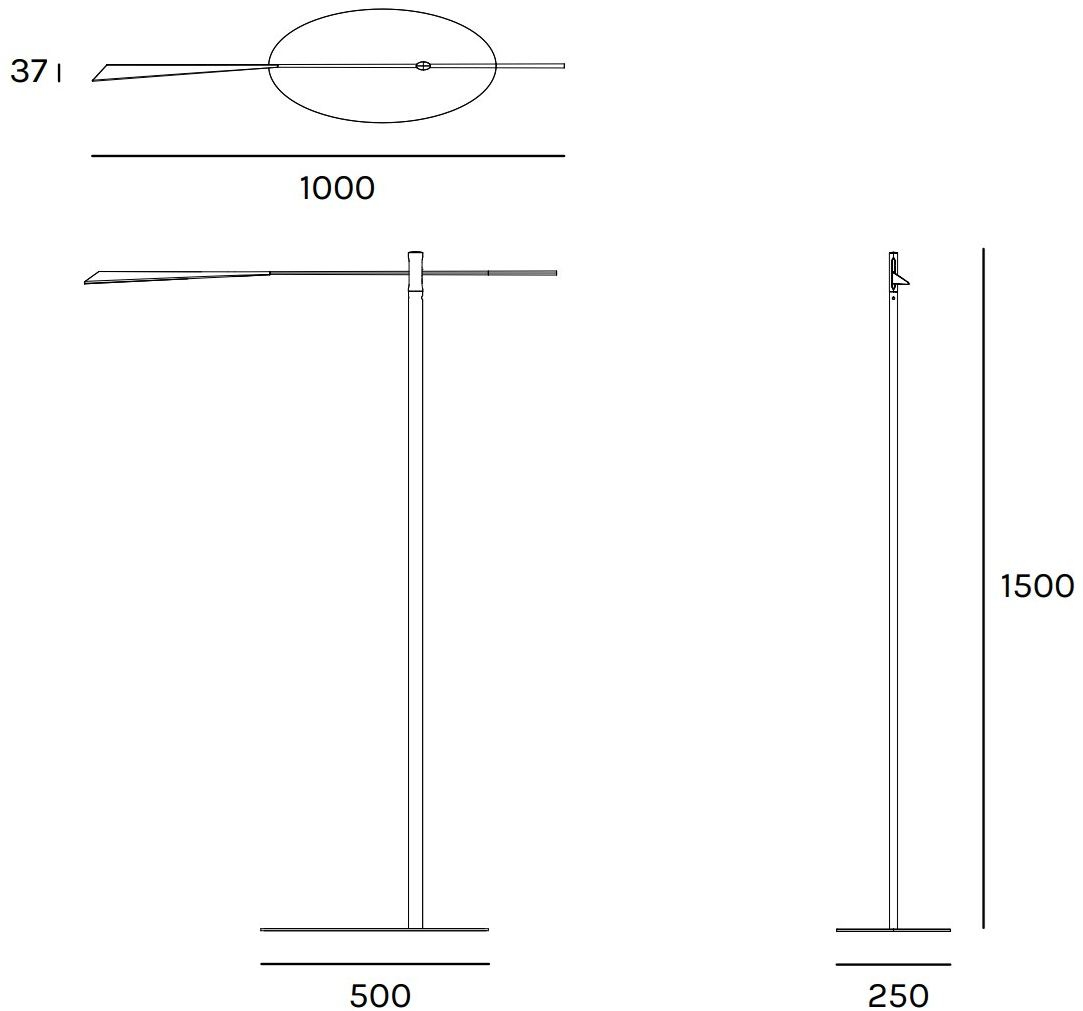 37

1000

1500

500

250