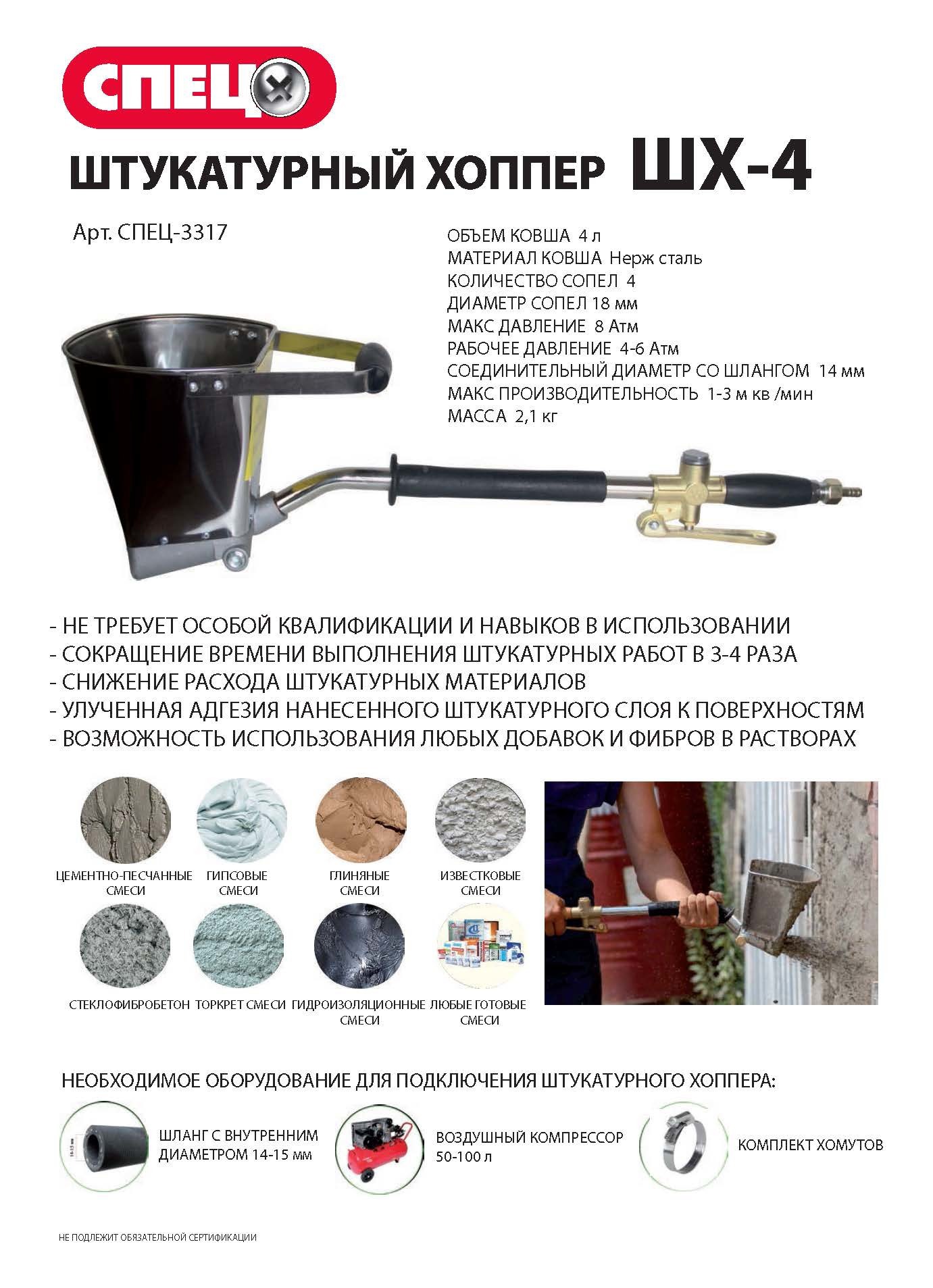 СПЕЦ

ШТУКАТУРНЫЙ ХОППЕР ШХ-4

Арт. СПЕЦ-3317

ОБЪЕМ КОВША 4 л
МАТЕРИАЛ КОВША Нерж сталь
КОЛИЧЕСТВО СОПЕЛ 4
ДИАМЕТР СОПЕЛ 18 мм
МАКС ДАВЛЕНИЕ 8 Атм
РАБОЧЕЕ ДАВЛЕНИЕ 4-6 Атм
СОЕДИНИТЕЛЬНЫЙ ДИАМЕТР СО ШЛАНГОМ 14 мм
МАКС ПРОИЗВОДИТЕЛЬНОСТЬ 1-3 м кв /мин
МАССА 2,1 кг

- НЕ ТРЕБУЕТ ОСОБОЙ КВАЛИФИКАЦИИ И НАВЫКОВ В ИСПОЛЬЗОВАНИИ
- СОКРАЩЕНИЕ ВРЕМЕНИ ВЫПОЛНЕНИЯ ШТУКАТУРНЫХ РАБОТ В 3-4 РАЗА
- СНИЖЕНИЕ РАСХОДА ШТУКАТУРНЫХ МАТЕРИАЛОВ
- УЛУЧЕННАЯ АДГЕЗИЯ НАНЕСЕННОГО ШТУКАТУРНОГО СЛОЯ К ПОВЕРХНОСТЯМ
- ВОЗМОЖНОСТЬ ИСПОЛЬЗОВАНИЯ ЛЮБЫХ ДОБАВОК И ФИБРОВ В РАСТВОРАХ

ЦЕМЕНТНО-ПЕСЧАННЫЕ СМЕСИ
ГИПСОВЫЕ СМЕСИ
ГЛИНЯНЫЕ СМЕСИ
ИЗВЕСТКОВЫЕ СМЕСИ
СТЕКЛОФИБРОБЕТОН
ТОРКРЕТ СМЕСИ
ГИДРОИЗОЛЯЦИОННЫЕ СМЕСИ
ЛЮБЫЕ ГОТОВЫЕ СМЕСИ

НЕОБХОДИМОЕ ОБОРУДОВАНИЕ ДЛЯ ПОДКЛЮЧЕНИЯ ШТУКАТУРНОГО ХОППЕРА:

14-15 мм
ШЛАНГ С ВНУТРЕННИМ ДИАМЕТРОМ 14-15 мм
ВОЗДУШНЫЙ КОМПРЕССОР 50-100 л
КОМПЛЕКТ ХОМУТОВ

НЕ ПОДЛЕЖИТ ОБЯЗАТЕЛЬНОЙ СЕРТИФИКАЦИИ