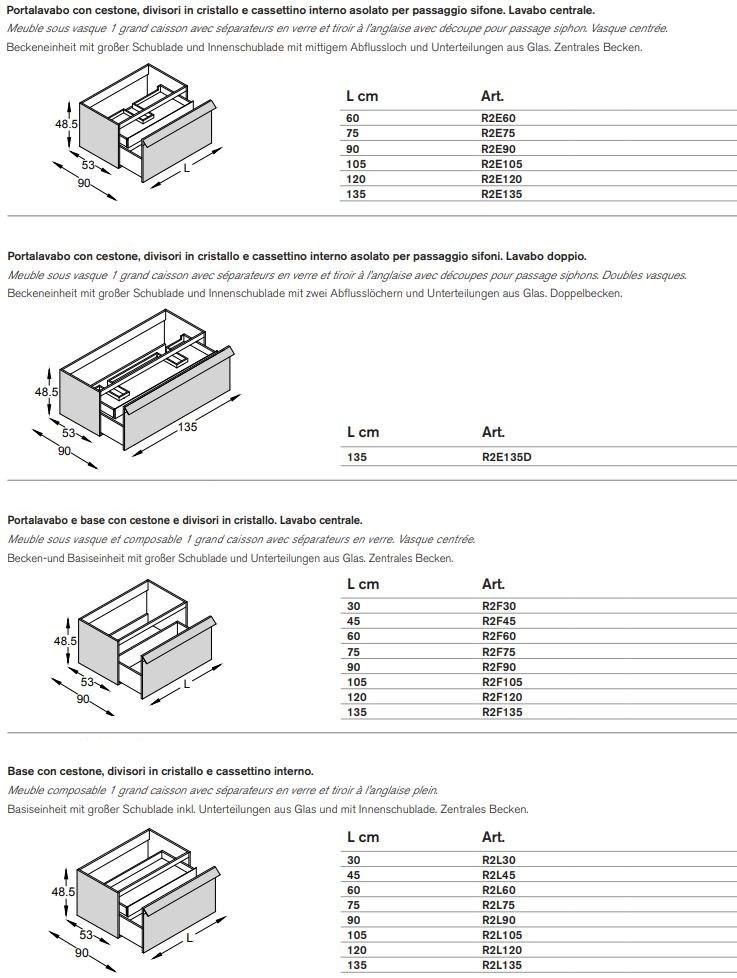 Portalavabo con cestone, divisori in cristallo e cassettino interno asolato per passaggio sifone. Lavabo centrale.
Meuble sous vasque 1 grand caisson avec séparateurs en verre et tiroir à l'anglaise avec découpe pour passage siphon. Vasque centrée.
Beckeneinheit mit großer Schublade und Innenschublade mit mittigem Abflussloch und Unterteilungen aus Glas. Zentrales Becken.

48.5
53
90
L

| L cm | Art. |
|---|---|
| 60 | R2E60 |
| 75 | R2E75 |
| 90 | R2E90 |
| 105 | R2E105 |
| 120 | R2E120 |
| 135 | R2E135 |

Portalavabo con cestone, divisori in cristallo e cassettino interno asolato per passaggio sifoni. Lavabo doppio.
Meuble sous vasque 1 grand caisson avec séparateurs en verre et tiroir à l'anglaise avec découpes pour passage siphons. Doubles vasques.
Beckeneinheit mit großer Schublade und Innenschublade mit zwei Abflusslöchern und Unterteilungen aus Glas. Doppelbecken.

48.5
53
90
135

| L cm | Art. |
|---|---|
| 135 | R2E135D |

Portalavabo e base con cestone e divisori in cristallo. Lavabo centrale.
Meuble sous vasque et composable 1 grand caisson avec séparateurs en verre. Vasque centrée.
Becken-und Basiseinheit mit großer Schublade und Unterteilungen aus Glas. Zentrales Becken.

48.5
53
90
L

| L cm | Art. |
|---|---|
| 30 | R2F30 |
| 45 | R2F45 |
| 60 | R2F60 |
| 75 | R2F75 |
| 90 | R2F90 |
| 105 | R2F105 |
| 120 | R2F120 |
| 135 | R2F135 |

Base con cestone, divisori in cristallo e cassettino interno.
Meuble composable 1 grand caisson avec séparateurs en verre et tiroir à l'anglaise plein.
Basiseinheit mit großer Schublade inkl. Unterteilungen aus Glas und mit Innenschublade. Zentrales Becken.

48.5
53
90
L

| L cm | Art. |
|---|---|
| 30 | R2L30 |
| 45 | R2L45 |
| 60 | R2L60 |
| 75 | R2L75 |
| 90 | R2L90 |
| 105 | R2L105 |
| 120 | R2L120 |
| 135 | R2L135 |