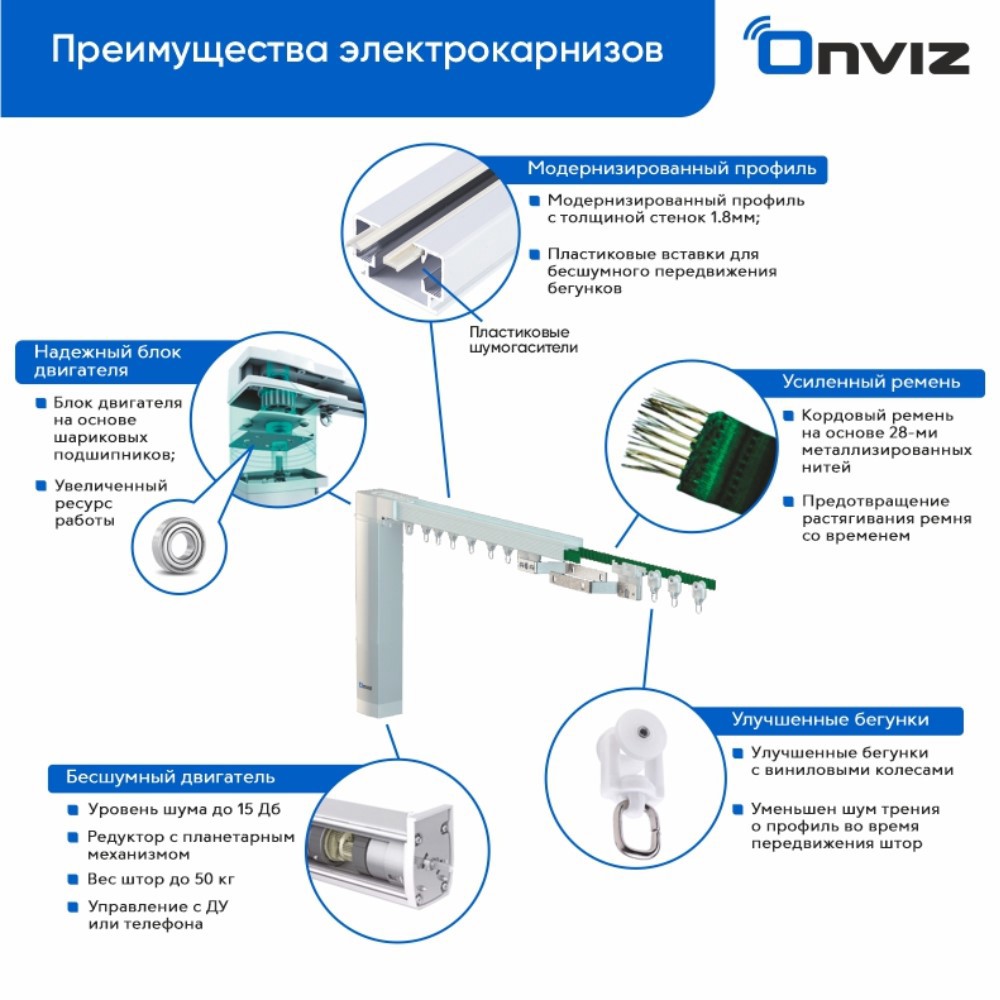 Преимущества электрокарнизов

Onviz

Модернизированный профиль

Модернизированный профиль с толщиной стенок 1.8мм;

Пластиковые вставки для бесшумного передвижения бегунков

Пластиковые шумогасители

Надежный блок двигателя

Блок двигателя на основе шариковых подшипников;

Увеличенный ресурс работы

Усиленный ремень

Кордовый ремень на основе 28-ми металлизированных нитей

Предотвращение растягивания ремня со временем

Улучшенные бегунки

Улучшенные бегунки с виниловыми колесами

Уменьшен шум трения о профиль во время передвижения штор

Бесшумный двигатель

Уровень шума до 15 Дб

Редуктор с планетарным механизмом

Вес штор до 50 кг

Управление с ДУ или телефона