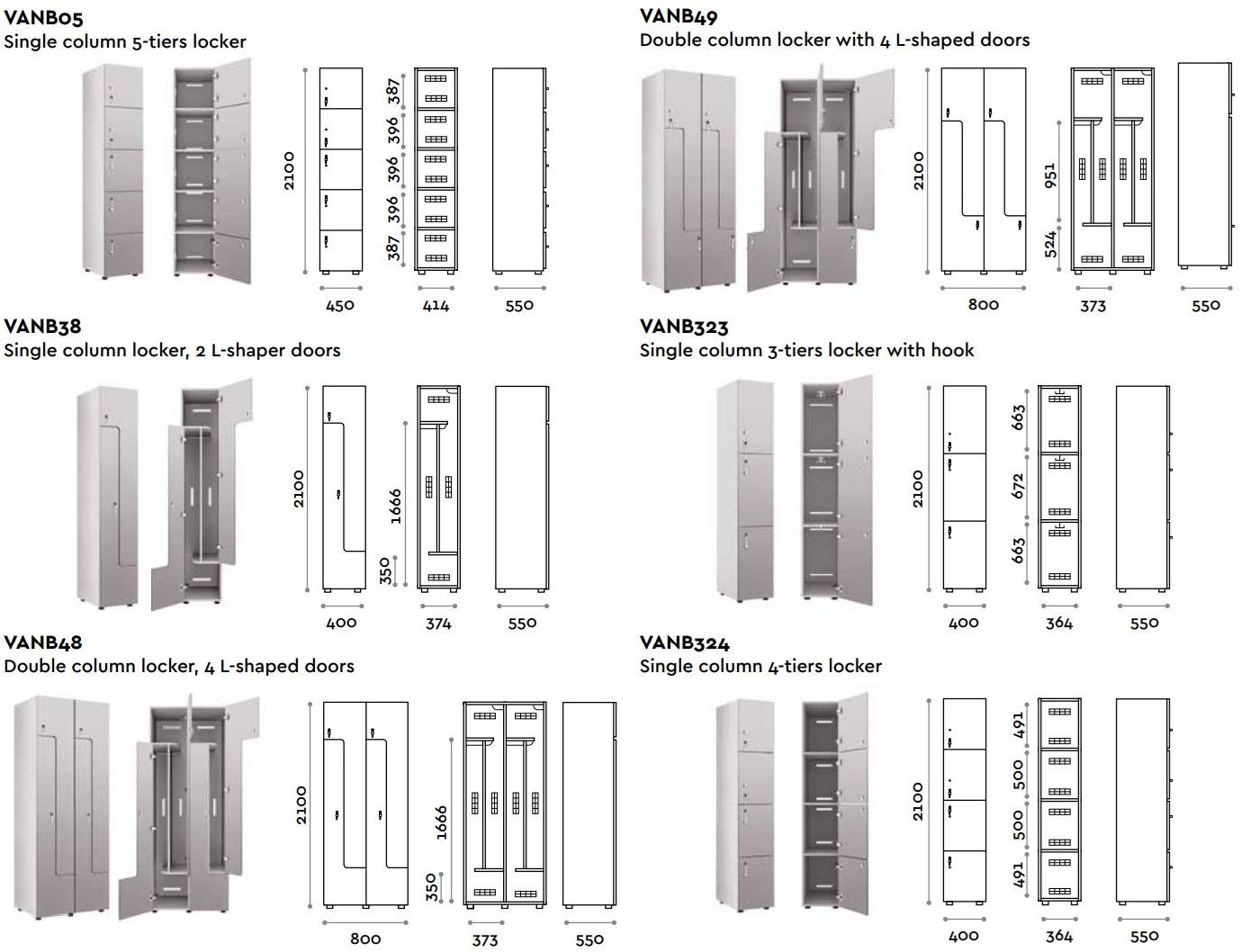 VANB05
Single column 5-tiers locker

2100
387
396
396
396
387
450
414
550

VANB38
Single column locker, 2 L-shaper doors

2100
1666
350
400
374
550

VANB48
Double column locker, 4 L-shaped doors

2100
1666
350
800
373
550

VANB49
Double column locker with 4 L-shaped doors

2100
951
524
800
373
550

VANB323
Single column 3-tiers locker with hook

2100
663
672
663
400
364
550

VANB324
Single column 4-tiers locker

2100
491
500
500
491
400
364
550