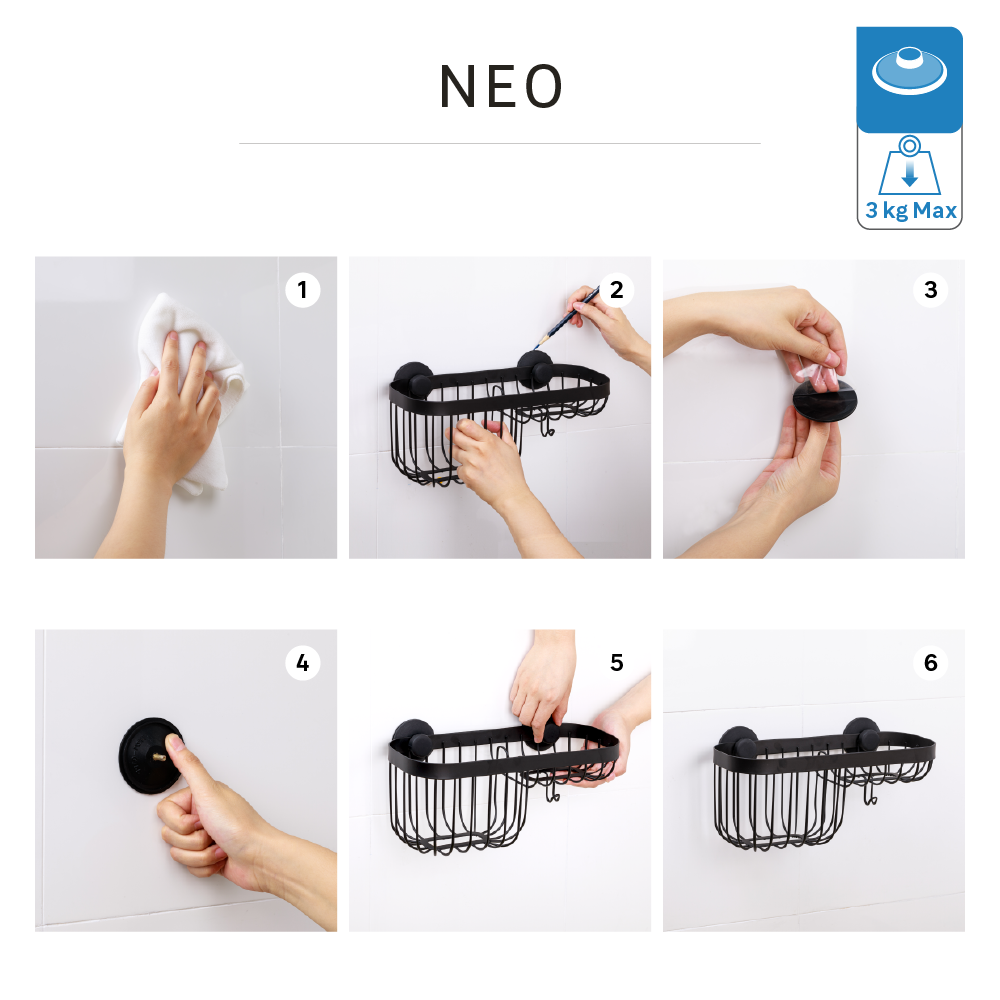 NEO

3 kg Max

1

2

3

4

5

6