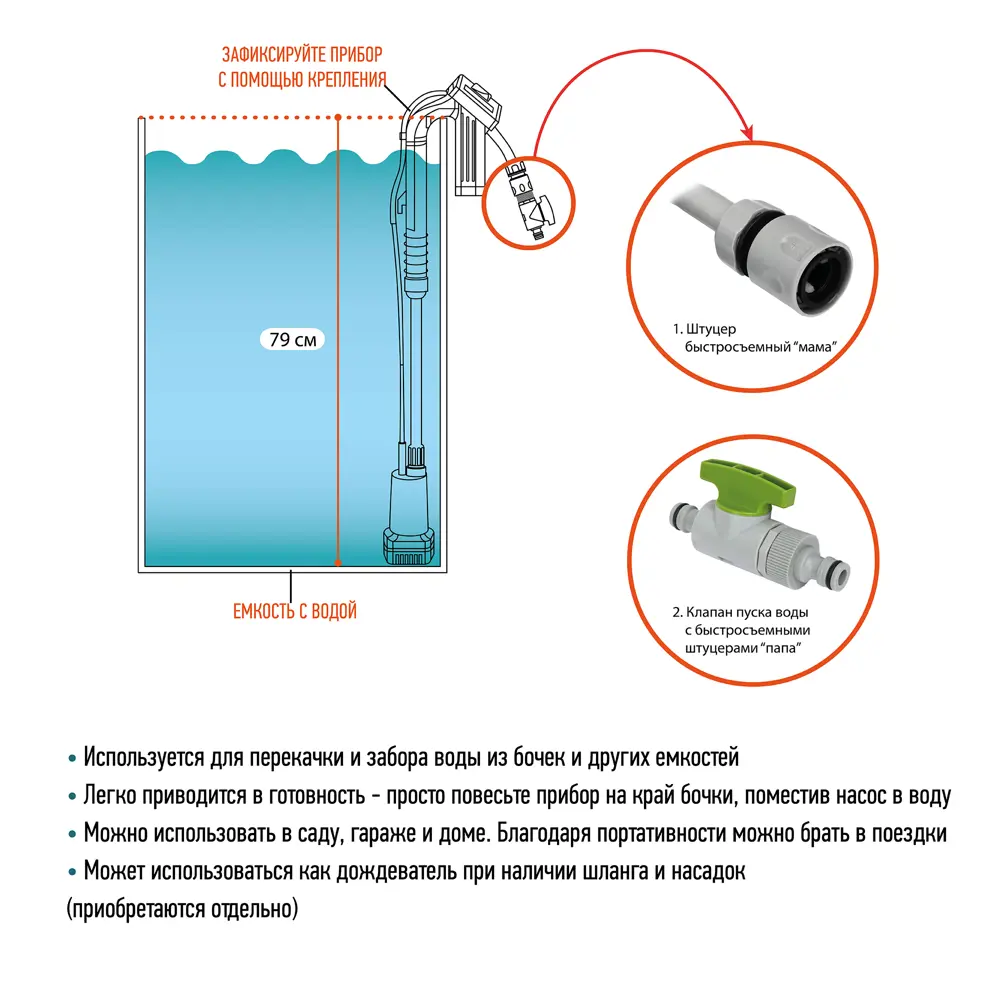 ЗАФИКСИРУЙТЕ ПРИБОР С ПОМОЩЬЮ КРЕПЛЕНИЯ

79 см

ЕМКОСТЬ С ВОДОЙ

1. Штуцер быстросъемный "мама"

2. Клапан пуска воды с быстросъемными штуцерами "папа"

• Используется для перекачки и забора воды из бочек и других емкостей
• Легко приводится в готовность - просто повесьте прибор на край бочки, поместив насос в воду
• Можно использовать в саду, гараже и доме. Благодаря портативности можно брать в поездки
• Может использоваться как дождеватель при наличии шланга и насадок (приобретаются отдельно)