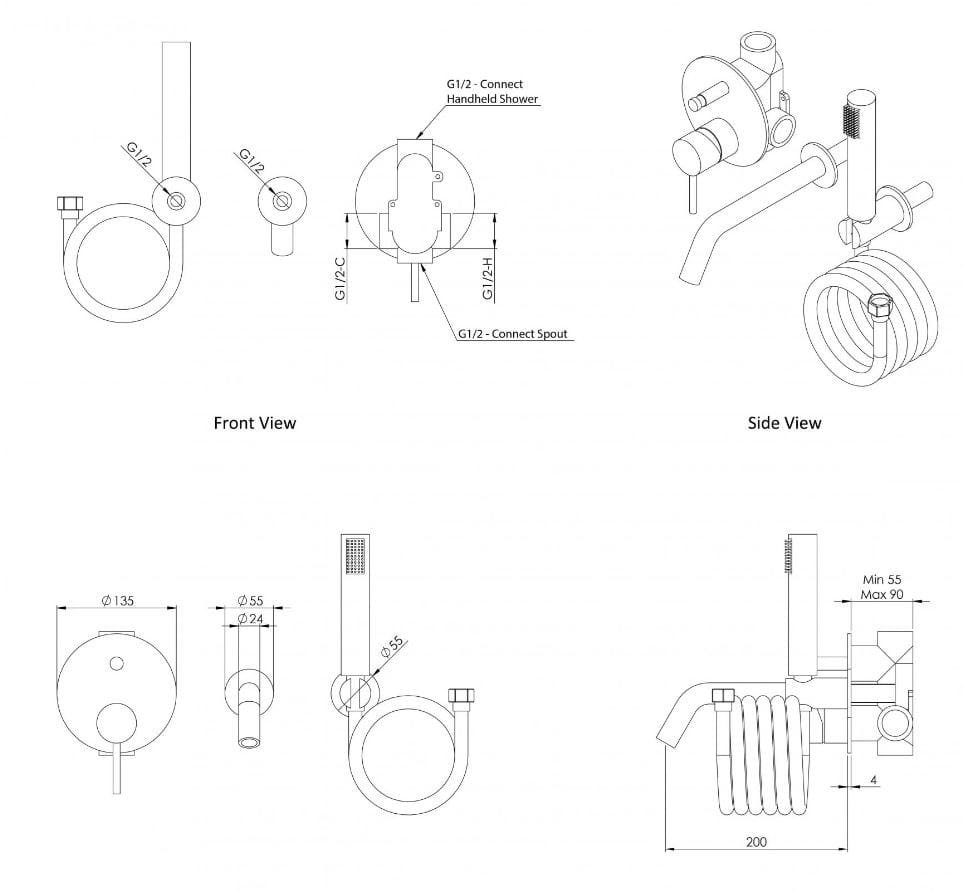 G1/2

G1/2

G1/2 - Connect Handheld Shower

G1/2-C

G1/2-H

G1/2 - Connect Spout

Front View

Side View

Ø135

Ø55

Ø24

Ø55

Min 55
Max 90

4

200