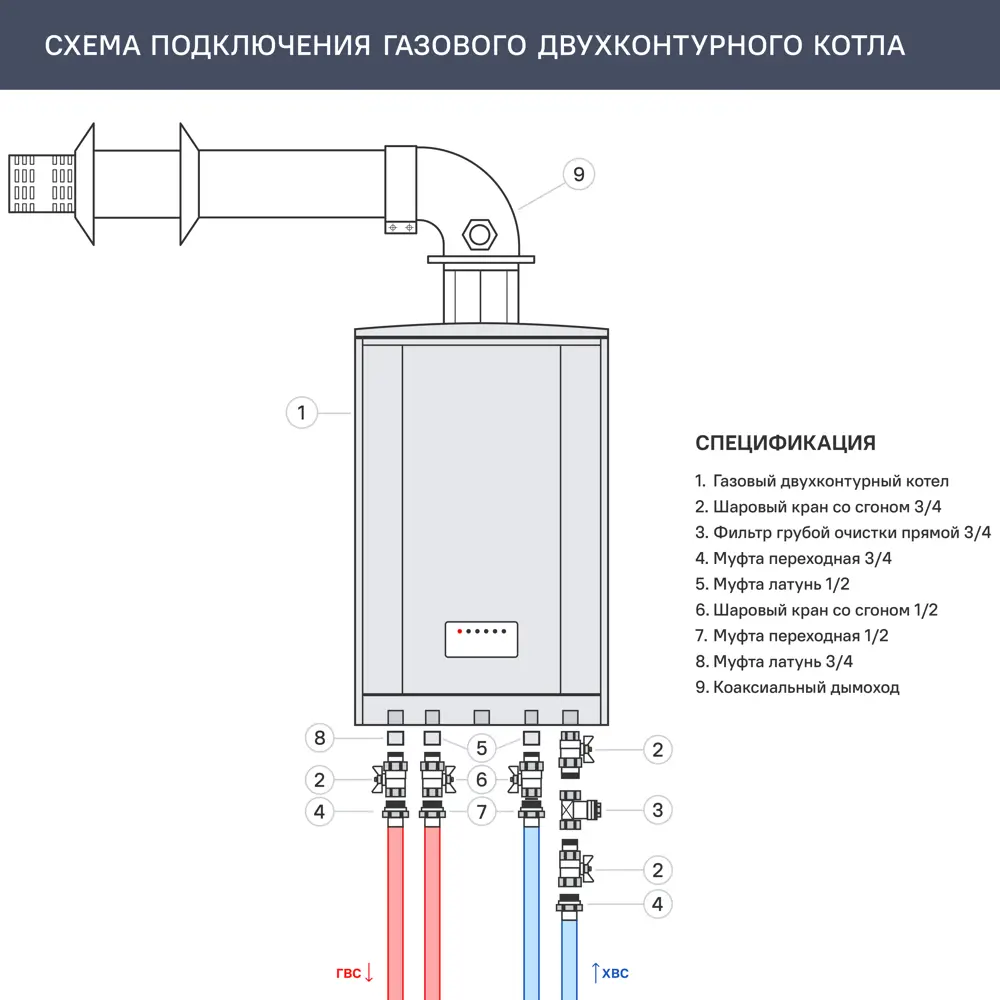 СХЕМА ПОДКЛЮЧЕНИЯ ГАЗОВОГО ДВУХКОНТУРНОГО КОТЛА

9

1

СПЕЦИФИКАЦИЯ

1. Газовый двухконтурный котел
2. Шаровый кран со сгоном 3/4
3. Фильтр грубой очистки прямой 3/4
4. Муфта переходная 3/4
5. Муфта латунь 1/2
6. Шаровый кран со сгоном 1/2
7. Муфта переходная 1/2
8. Муфта латунь 3/4
9. Коаксиальный дымоход

8
5
2
2
6
3
4
7
2
4

ГВС ↓
↑ ХВС