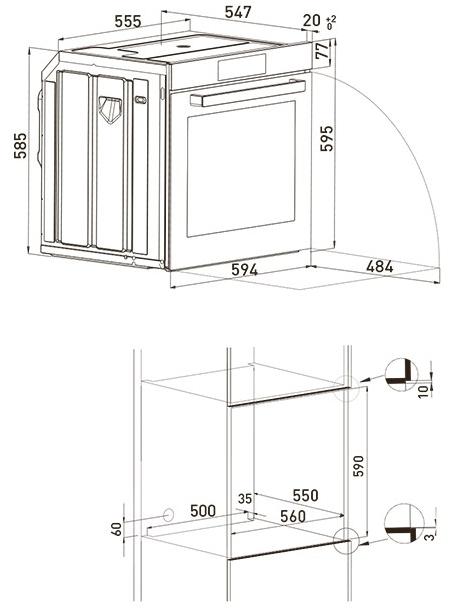 555
547
$20^{+2}_{0}$
77
585
595
594
484
10
590
35
550
500
560
60
3