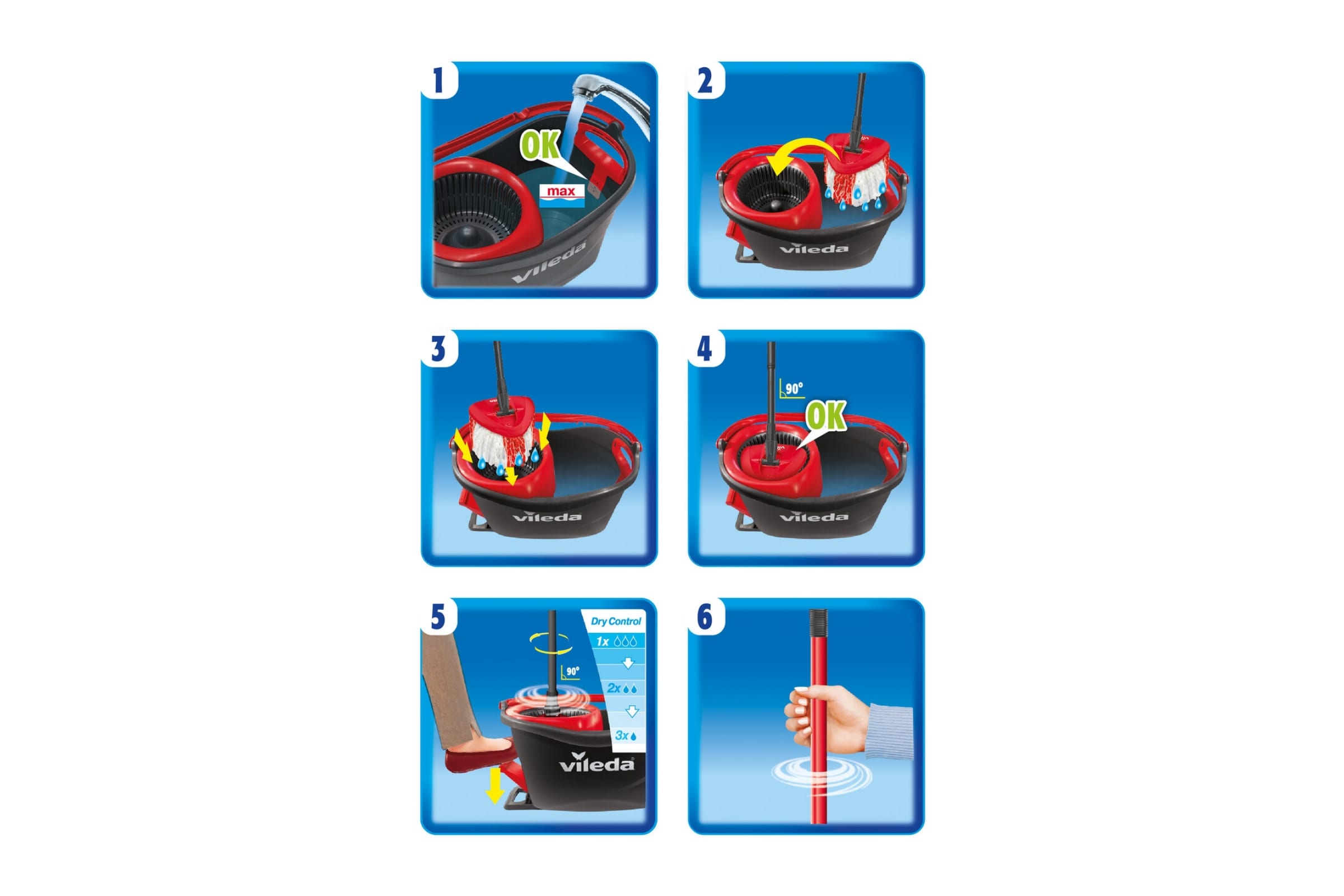 1
OK
max
vileda

2
vileda

3
vileda

4
90°
OK
vileda

5
Dry Control
1x
2x
3x
90°
vileda

6