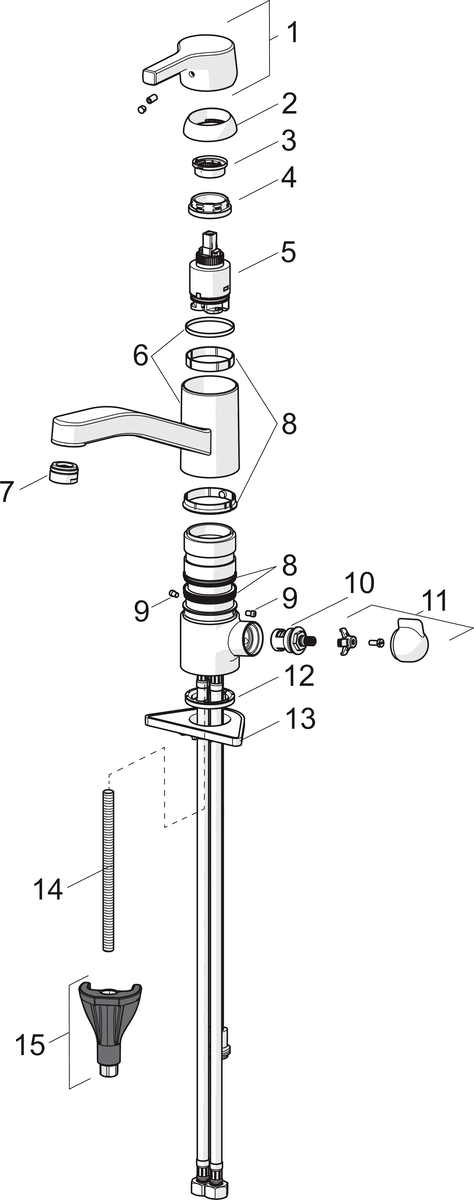 1
2
3
4
5
6
8
7
8
9
9
10
11
12
13
14
15