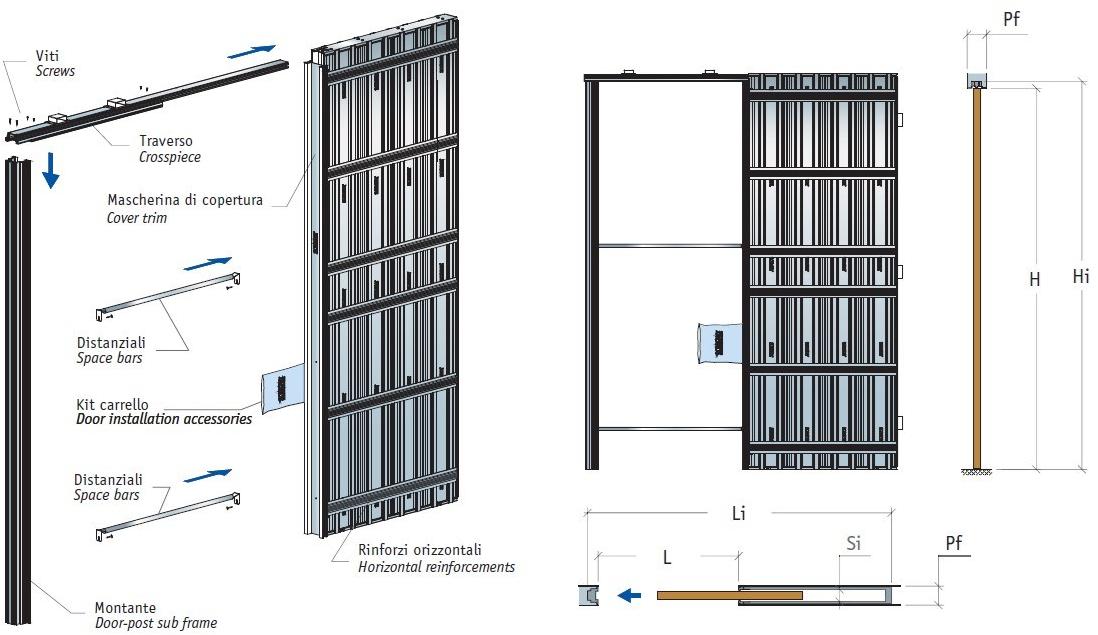 Viti
Screws

Traverso
Crosspiece

Mascherina di copertura
Cover trim

Distanziali
Space bars

Kit carrello
Door installation accessories

Distanziali
Space bars

Rinforzi orizzontali
Horizontal reinforcements

Montante
Door-post sub frame

Pf

H

Hi

Li

L

Si

Pf