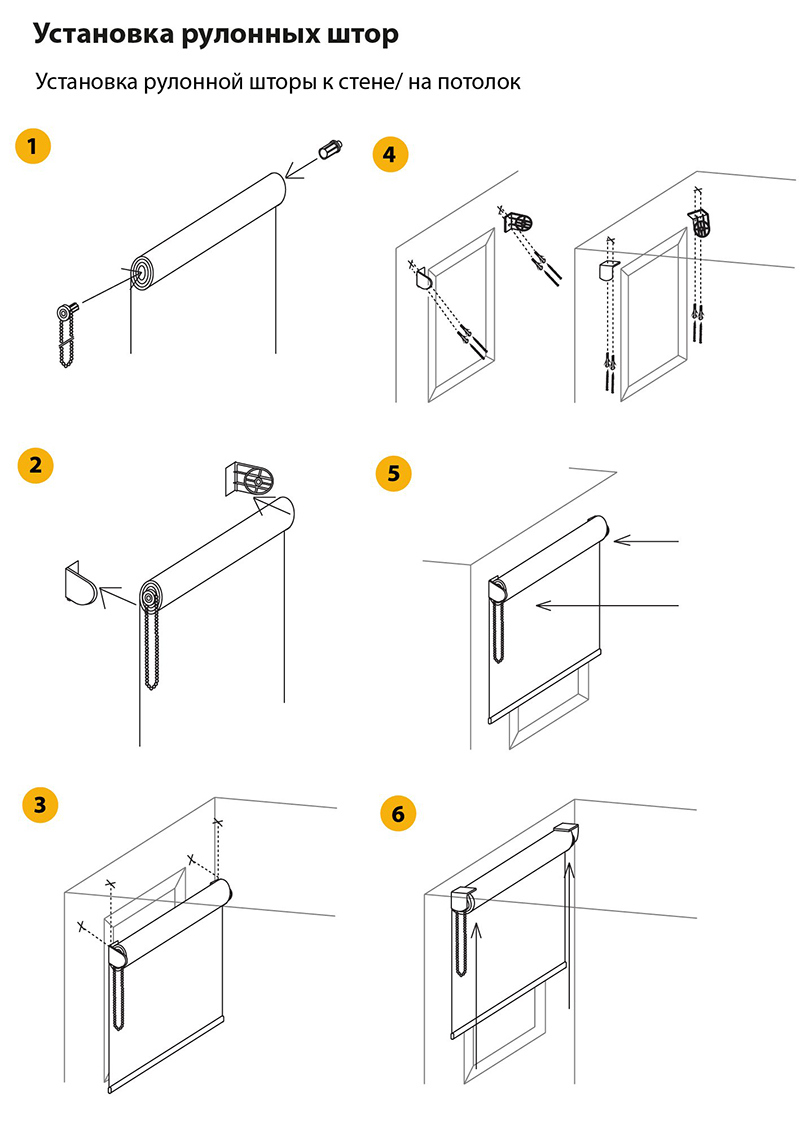 Установка рулонных штор

Установка рулонной шторы к стене/ на потолок

1

4

2

5

3

6