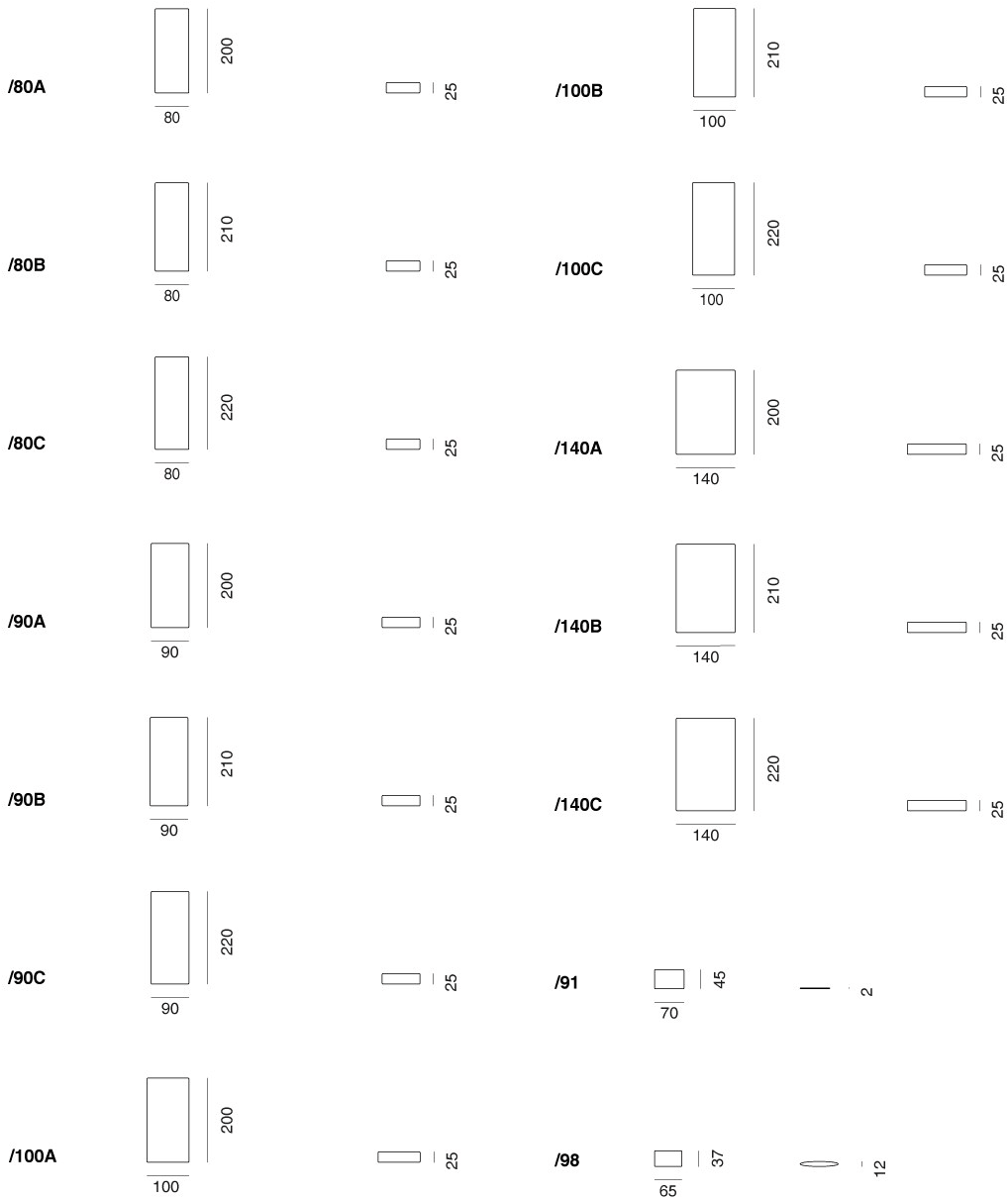 /80A
200
80
25

/80B
210
80
25

/80C
220
80
25

/90A
200
90
25

/90B
210
90
25

/90C
220
90
25

/100A
200
100
25

/100B
210
100
25

/100C
220
100
25

/140A
200
140
25

/140B
210
140
25

/140C
220
140
25

/91
45
70
2

/98
37
65
12