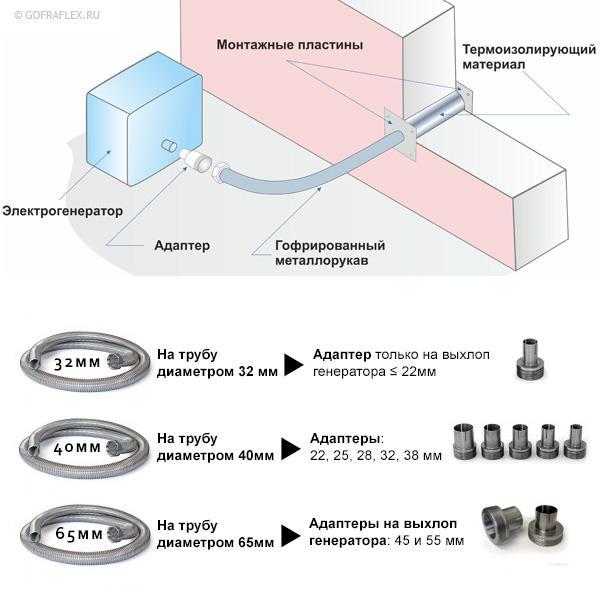 © GOFRAFLEX.RU

Монтажные пластины

Термоизолирующий материал

Электрогенератор

Адаптер

Гофрированный металлорукав

32мм

На трубу диаметром 32 мм

Адаптер только на выхлоп генератора ≤ 22мм

40мм

На трубу диаметром 40мм

Адаптеры: 22, 25, 28, 32, 38 мм

65мм

На трубу диаметром 65мм

Адаптеры на выхлоп генератора: 45 и 55 мм