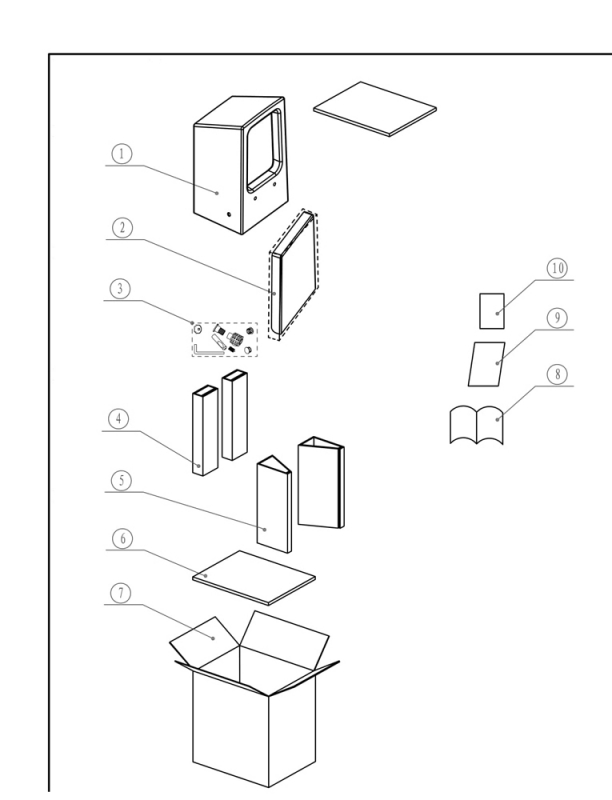 1
2
3
4
5
6
7
10
9
8