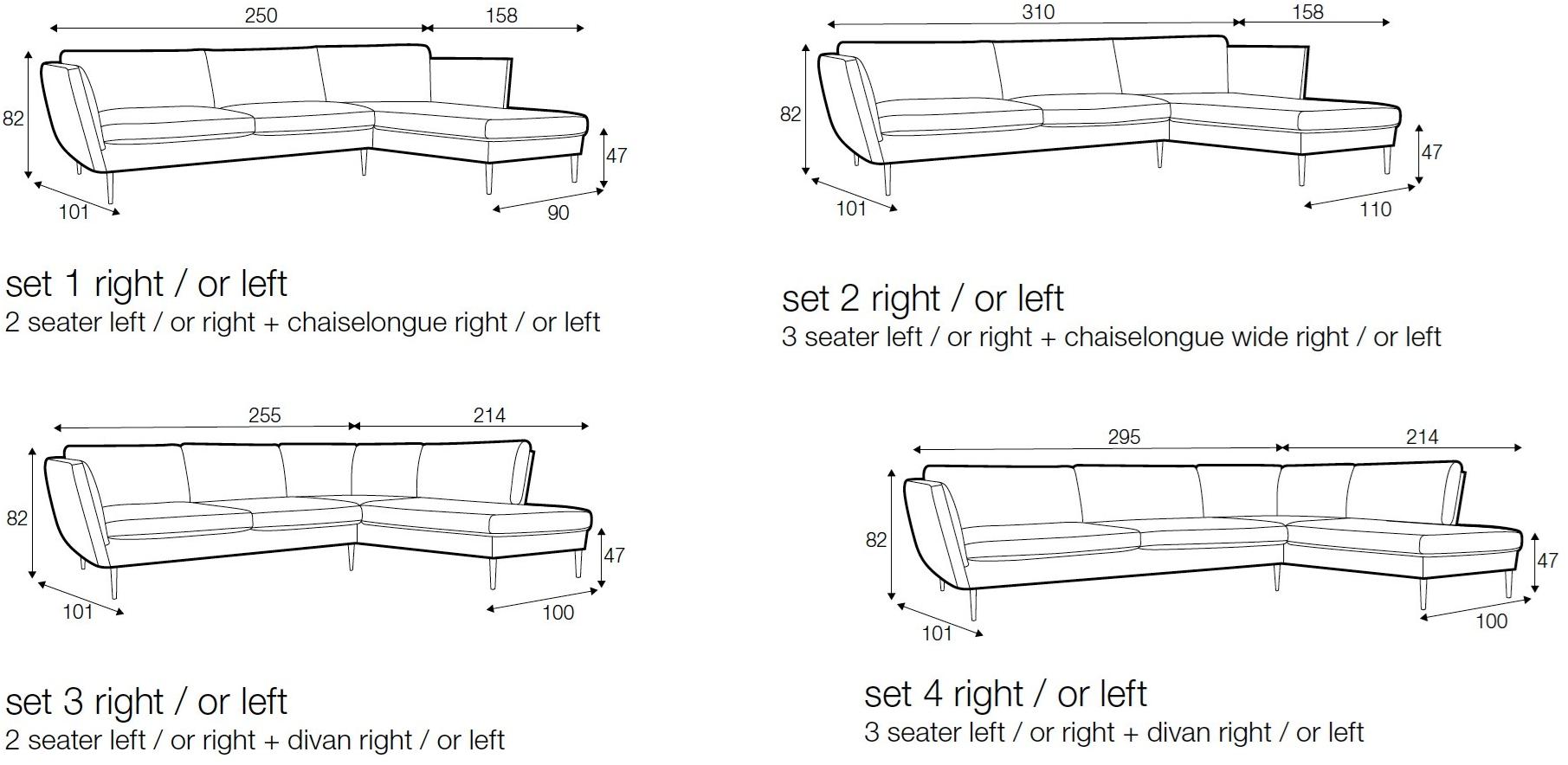 250
158
82
47
101
90

set 1 right / or left
2 seater left / or right + chaiselongue right / or left

310
158
82
47
101
110

set 2 right / or left
3 seater left / or right + chaiselongue wide right / or left

255
214
82
47
101
100

set 3 right / or left
2 seater left / or right + divan right / or left

295
214
82
47
101
100

set 4 right / or left
3 seater left / or right + divan right / or left