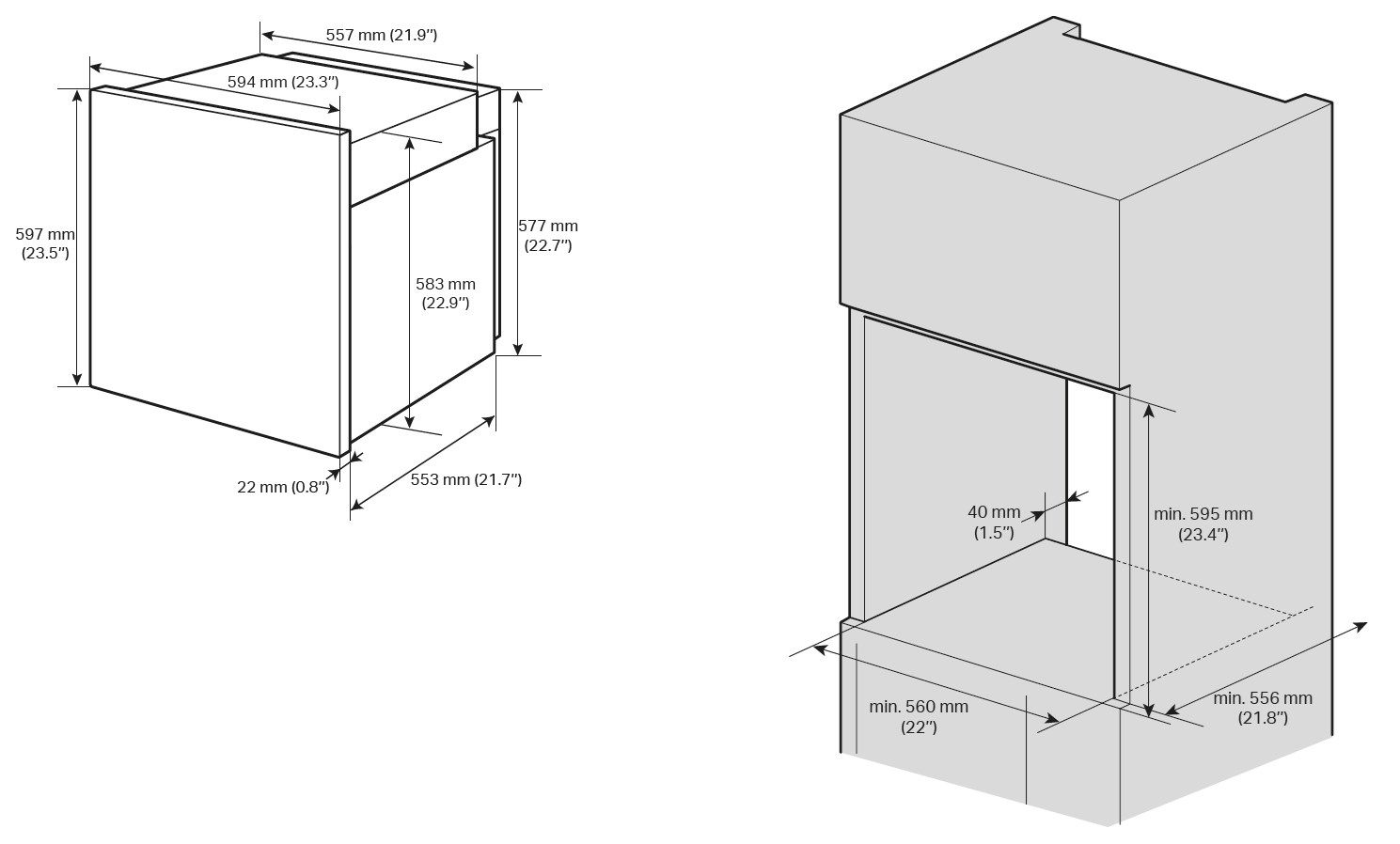 557 mm (21.9″)

594 mm (23.3″)

597 mm (23.5″)

577 mm (22.7″)

583 mm (22.9″)

22 mm (0.8″)

553 mm (21.7″)

40 mm (1.5″)

min. 595 mm (23.4″)

min. 560 mm (22″)

min. 556 mm (21.8″)