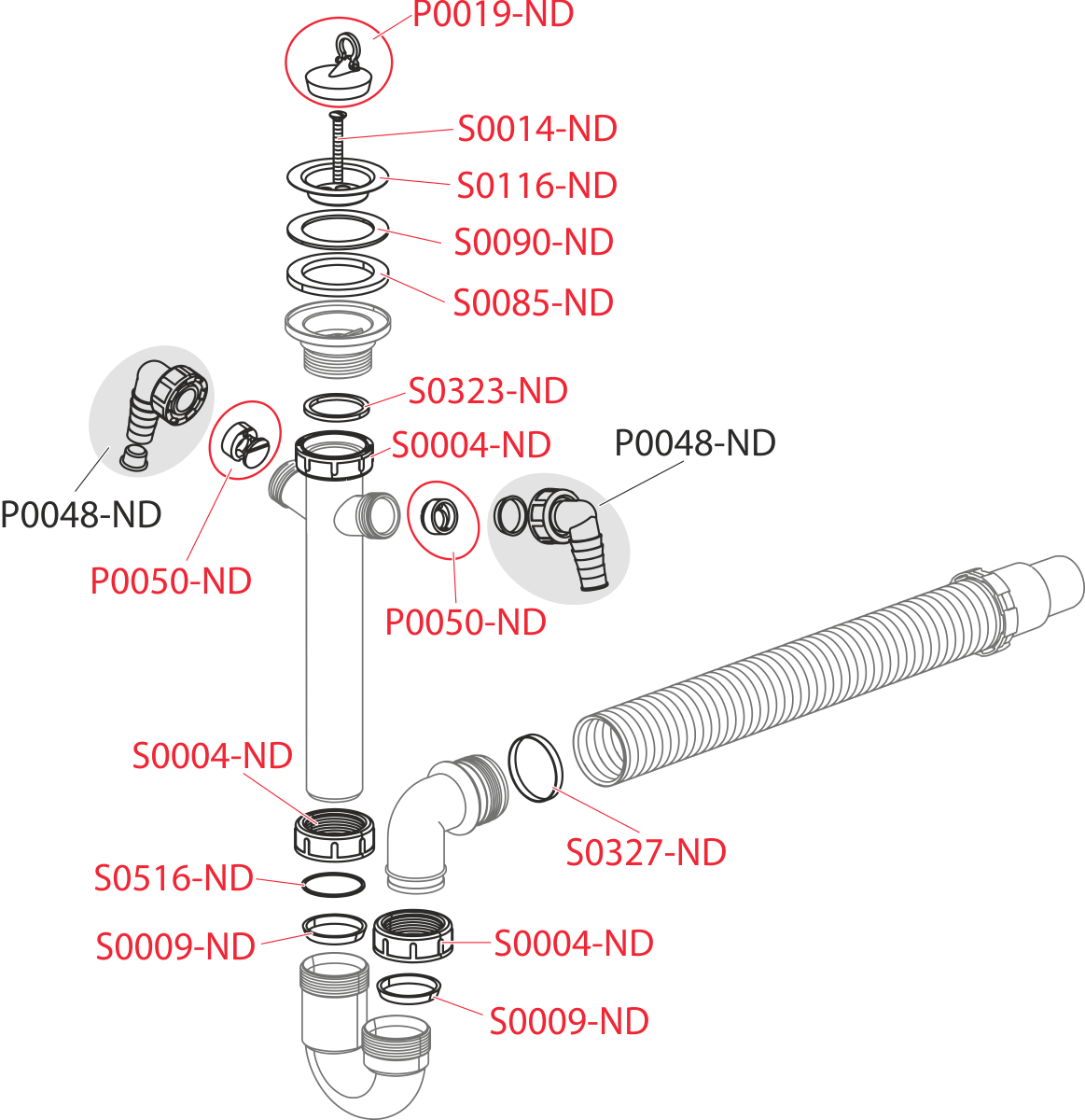 P0019-ND
S0014-ND
S0116-ND
S0090-ND
S0085-ND
S0323-ND
S0004-ND
P0048-ND
P0048-ND
P0050-ND
P0050-ND
S0004-ND
S0327-ND
S0516-ND
S0009-ND
S0004-ND
S0009-ND