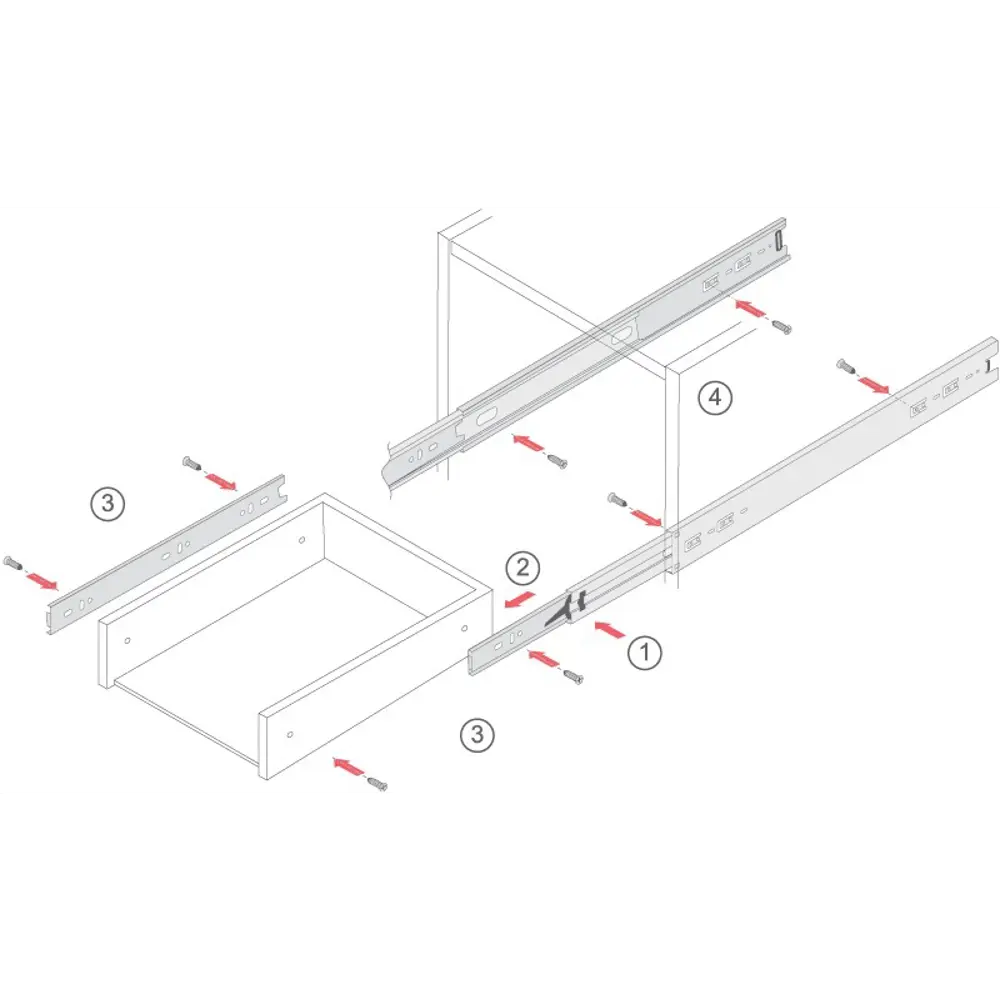 4

3

2

1

3