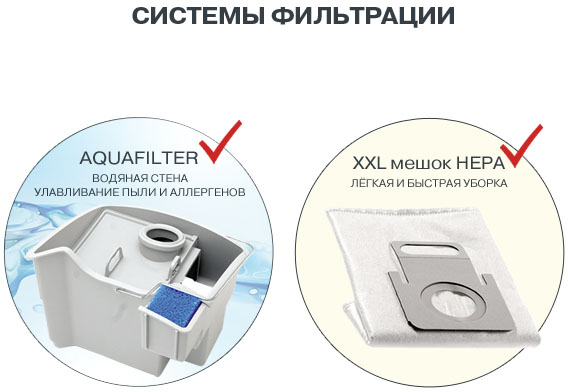 СИСТЕМЫ ФИЛЬТРАЦИИ

AQUAFILTER
ВОДЯНАЯ СТЕНА
УЛАВЛИВАНИЕ ПЫЛИ И АЛЛЕРГЕНОВ

XXL мешок HEPA
ЛЁГКАЯ И БЫСТРАЯ УБОРКА