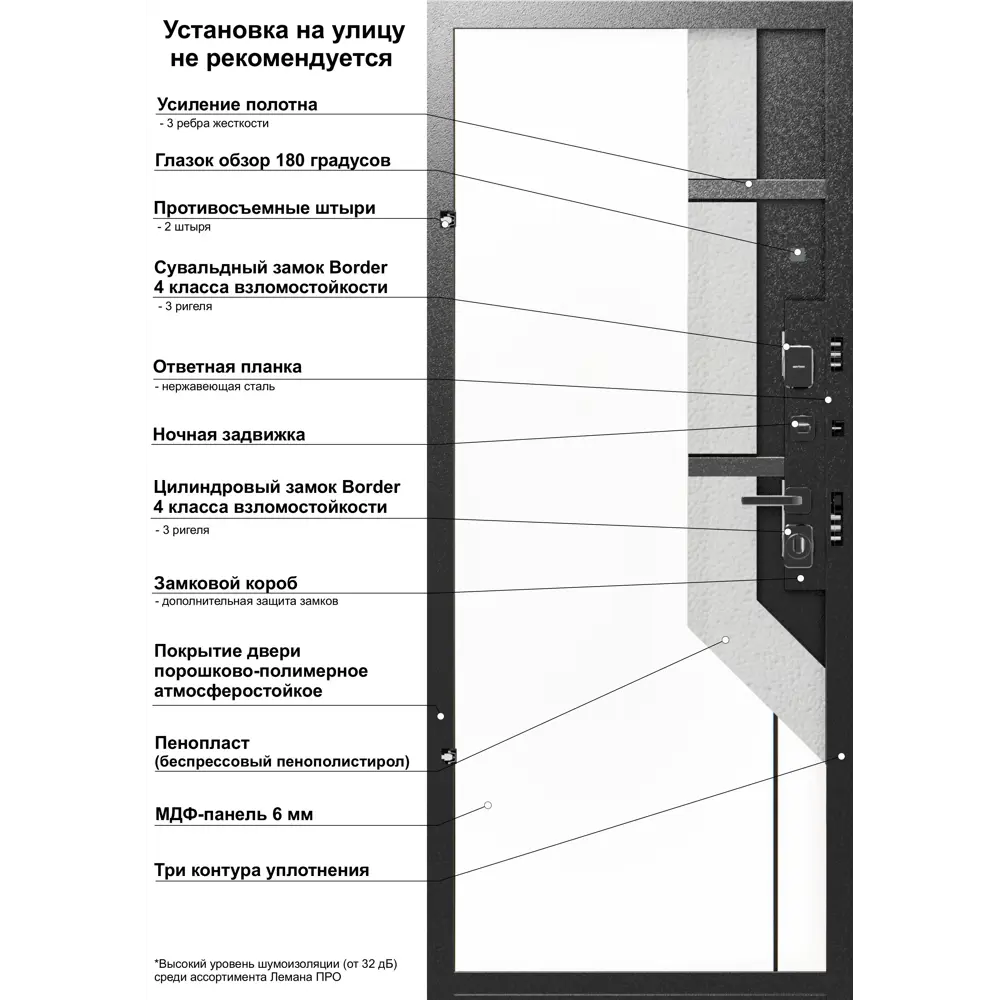 Установка на улицу не рекомендуется

Усиление полотна
- 3 ребра жесткости

Глазок обзор 180 градусов

Противосъемные штыри
- 2 штыря

Сувальдный замок Border 4 класса взломостойкости
- 3 ригеля

Ответная планка
- нержавеющая сталь

Ночная задвижка

Цилиндровый замок Border 4 класса взломостойкости
- 3 ригеля

Замковой короб
- дополнительная защита замков

Покрытие двери порошково-полимерное атмосферостойкое

Пенопласт (беспрессовый пенополистирол)

МДФ-панель 6 мм

Три контура уплотнения

*Высокий уровень шумоизоляции (от 32 дБ) среди ассортимента Лемана ПРО