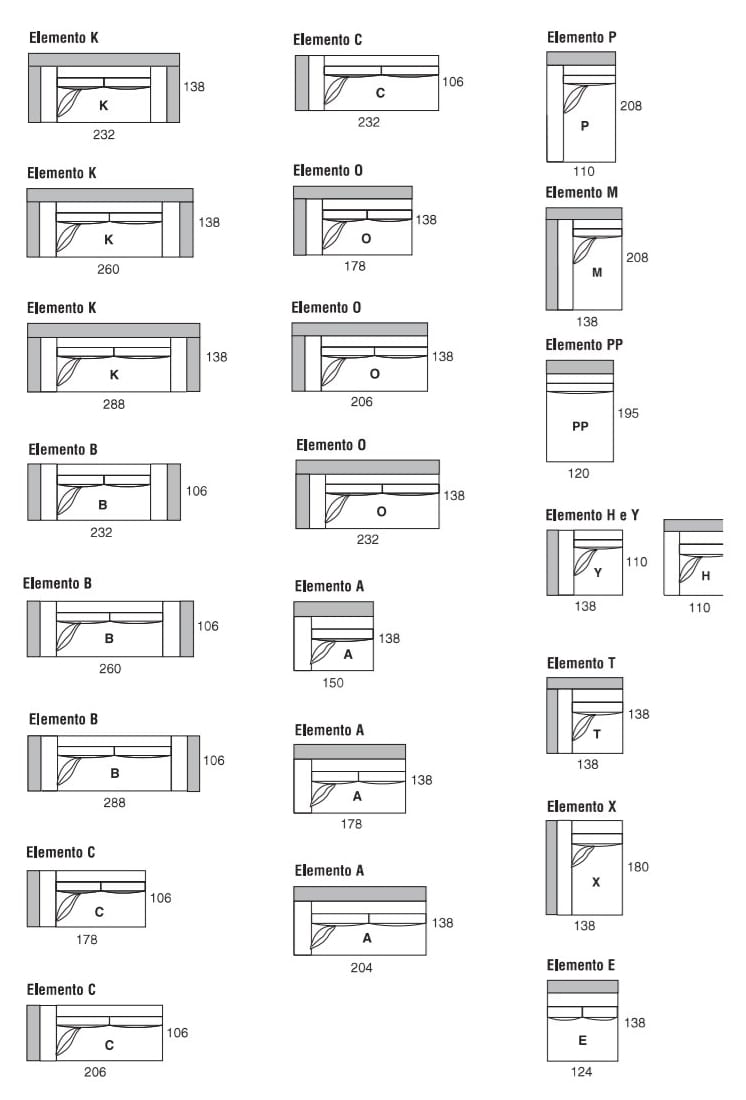 Elemento K
K
138
232

Elemento K
K
138
260

Elemento K
K
138
288

Elemento B
B
106
232

Elemento B
B
106
260

Elemento B
B
106
288

Elemento C
C
106
178

Elemento C
C
106
206

Elemento C
C
106
232

Elemento O
O
138
178

Elemento O
O
138
206

Elemento O
O
138
232

Elemento A
A
138
150

Elemento A
A
138
178

Elemento A
A
138
204

Elemento P
P
208
110

Elemento M
M
208
138

Elemento PP
PP
195
120

Elemento H e Y
Y
110
138
H
110

Elemento T
T
138
138

Elemento X
X
180
138

Elemento E
E
138
124