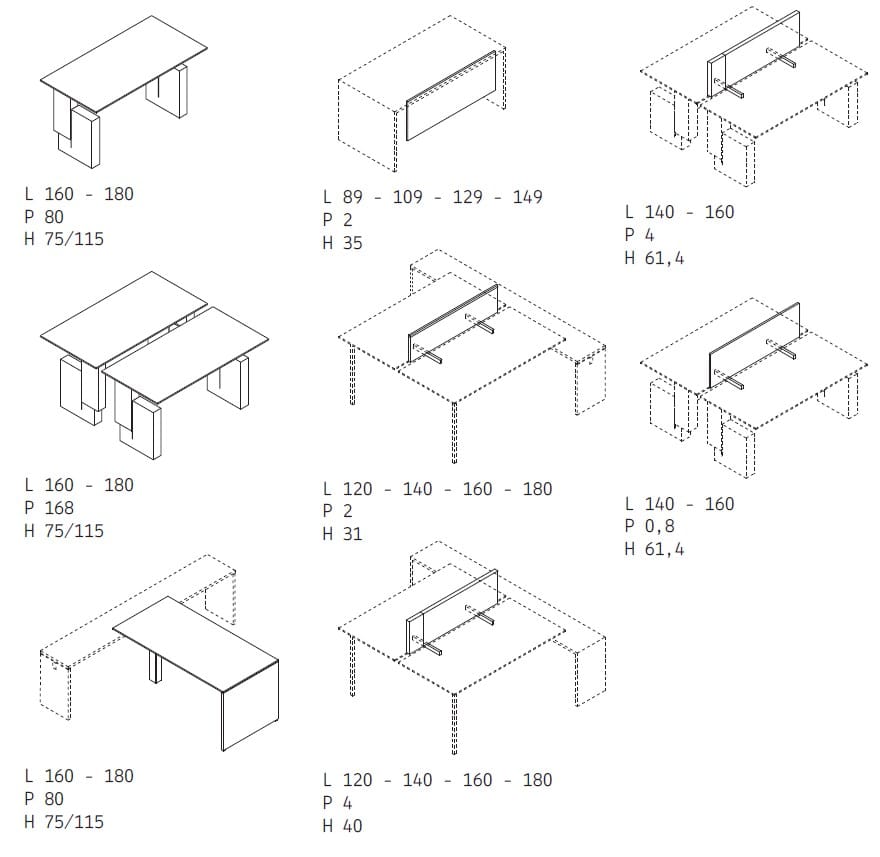 L 160 - 180
P 80
H 75/115

L 160 - 180
P 168
H 75/115

L 160 - 180
P 80
H 75/115

L 89 - 109 - 129 - 149
P 2
H 35

L 120 - 140 - 160 - 180
P 2
H 31

L 120 - 140 - 160 - 180
P 4
H 40

L 140 - 160
P 4
H 61,4

L 140 - 160
P 0,8
H 61,4