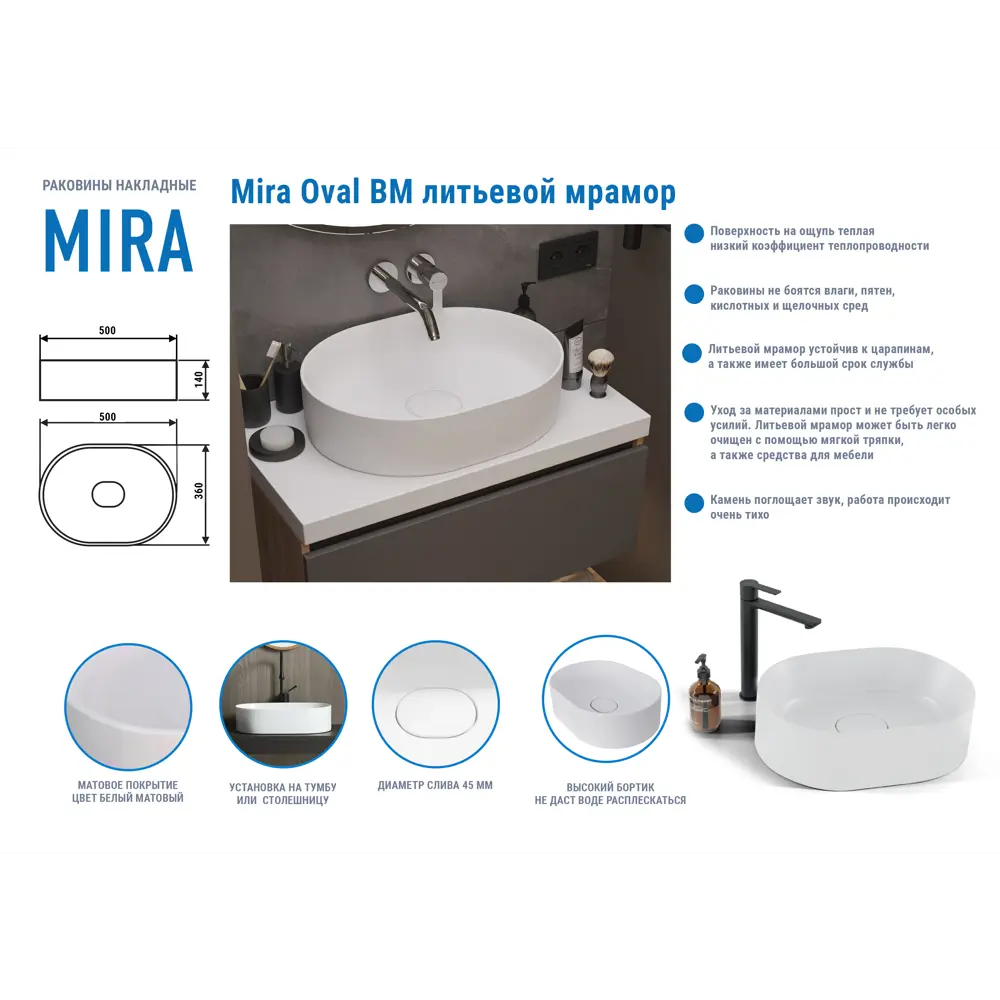 РАКОВИНЫ НАКЛАДНЫЕ

MIRA

500

140

500

360

Mira Oval BM литьевой мрамор

Поверхность на ощупь теплая низкий коэффициент теплопроводности

Раковины не боятся влаги, пятен, кислотных и щелочных сред

Литьевой мрамор устойчив к царапинам, а также имеет большой срок службы

Уход за материалами прост и не требует особых усилий. Литьевой мрамор может быть легко очищен с помощью мягкой тряпки, а также средства для мебели

Камень поглощает звук, работа происходит очень тихо

МАТОВОЕ ПОКРЫТИЕ
ЦВЕТ БЕЛЫЙ МАТОВЫЙ

УСТАНОВКА НА ТУМБУ
ИЛИ СТОЛЕШНИЦУ

ДИАМЕТР СЛИВА 45 ММ

ВЫСОКИЙ БОРТИК
НЕ ДАСТ ВОДЕ РАСПЛЕСКАТЬСЯ